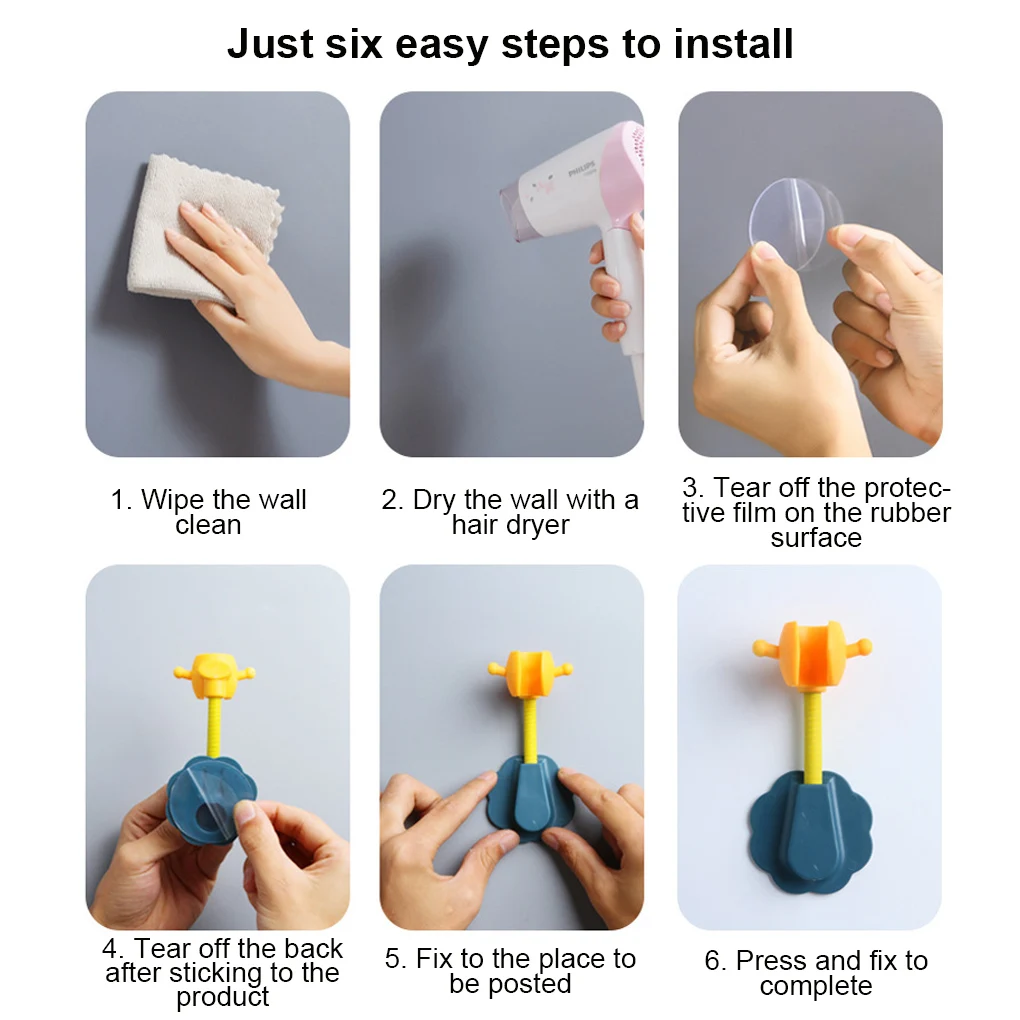 Just six easy steps to install

PHILIPS

1. Wipe the wall clean

2. Dry the wall with a hair dryer

3. Tear off the protective film on the rubber surface

4. Tear off the back after sticking to the product

5. Fix to the place to be posted

6. Press and fix to complete