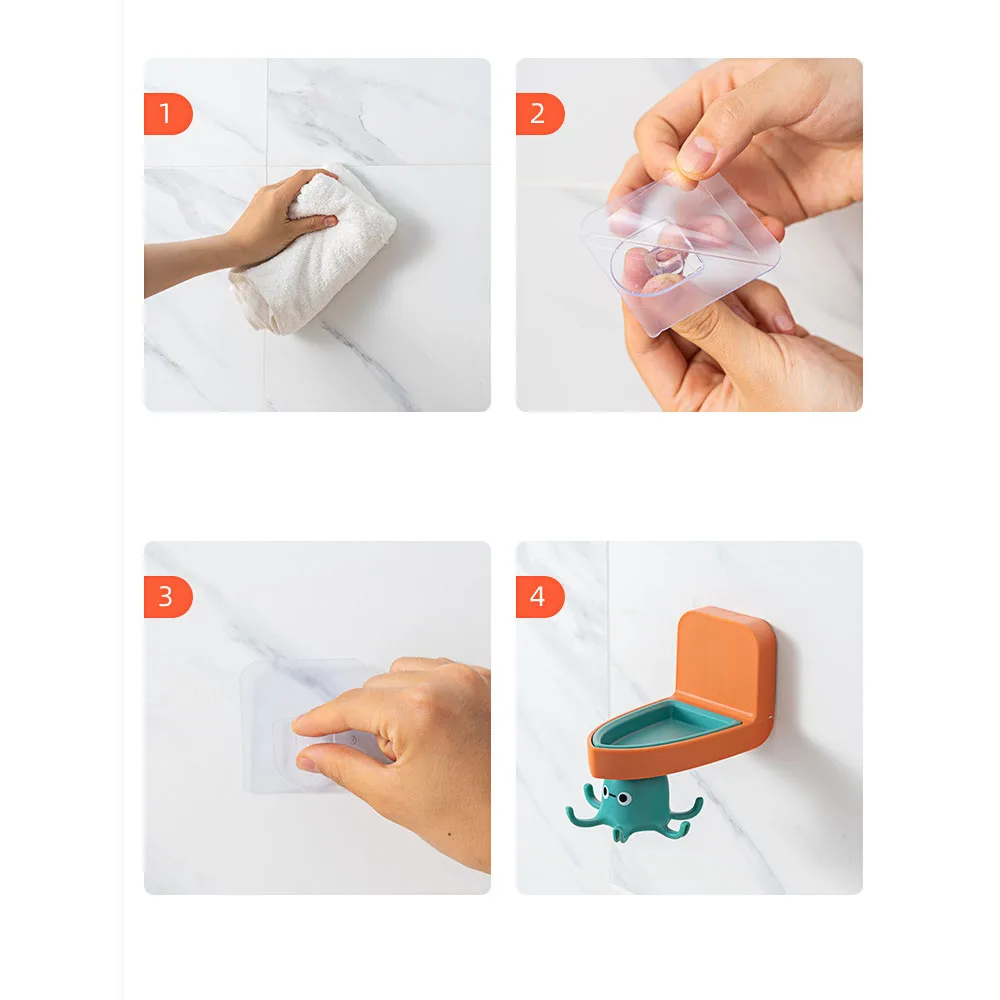 1

2

3

4