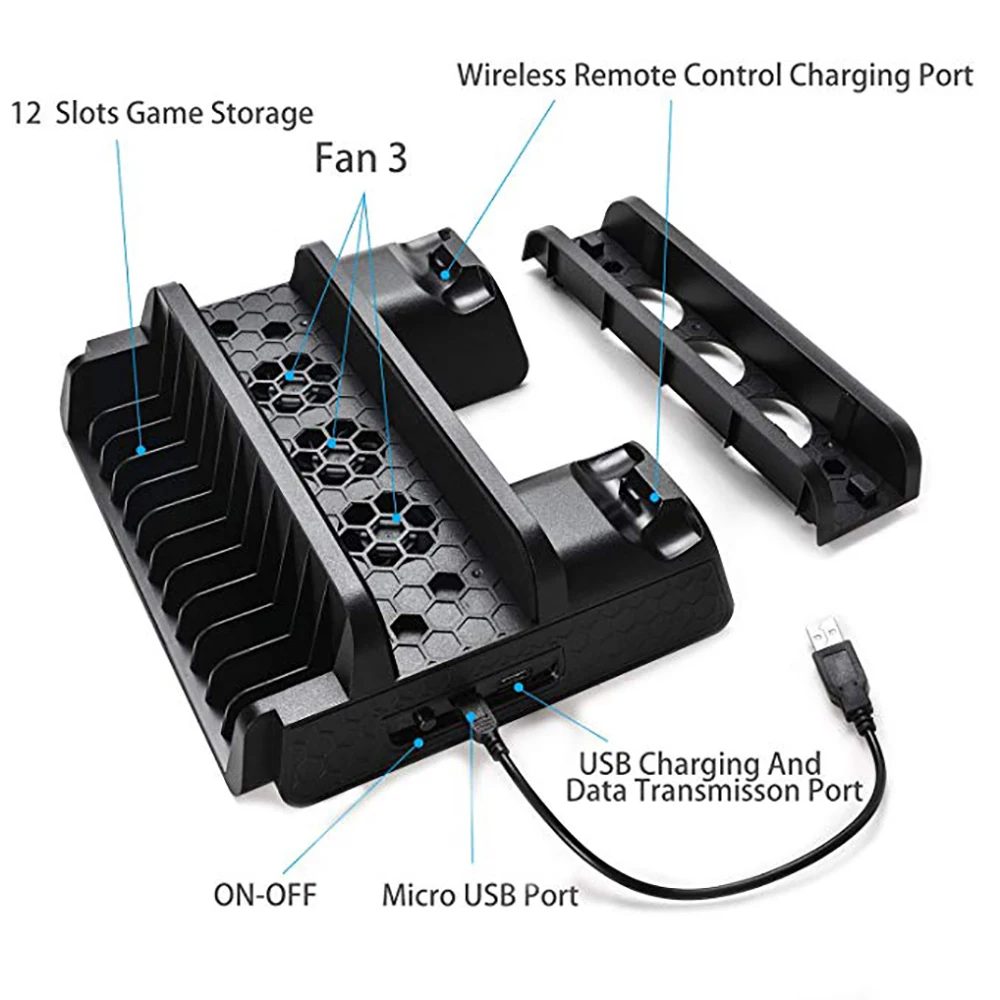 Wireless Remote Control Charging Port

12 Slots Game Storage

Fan 3

USB Charging And Data Transmisson Port

ON-OFF

Micro USB Port