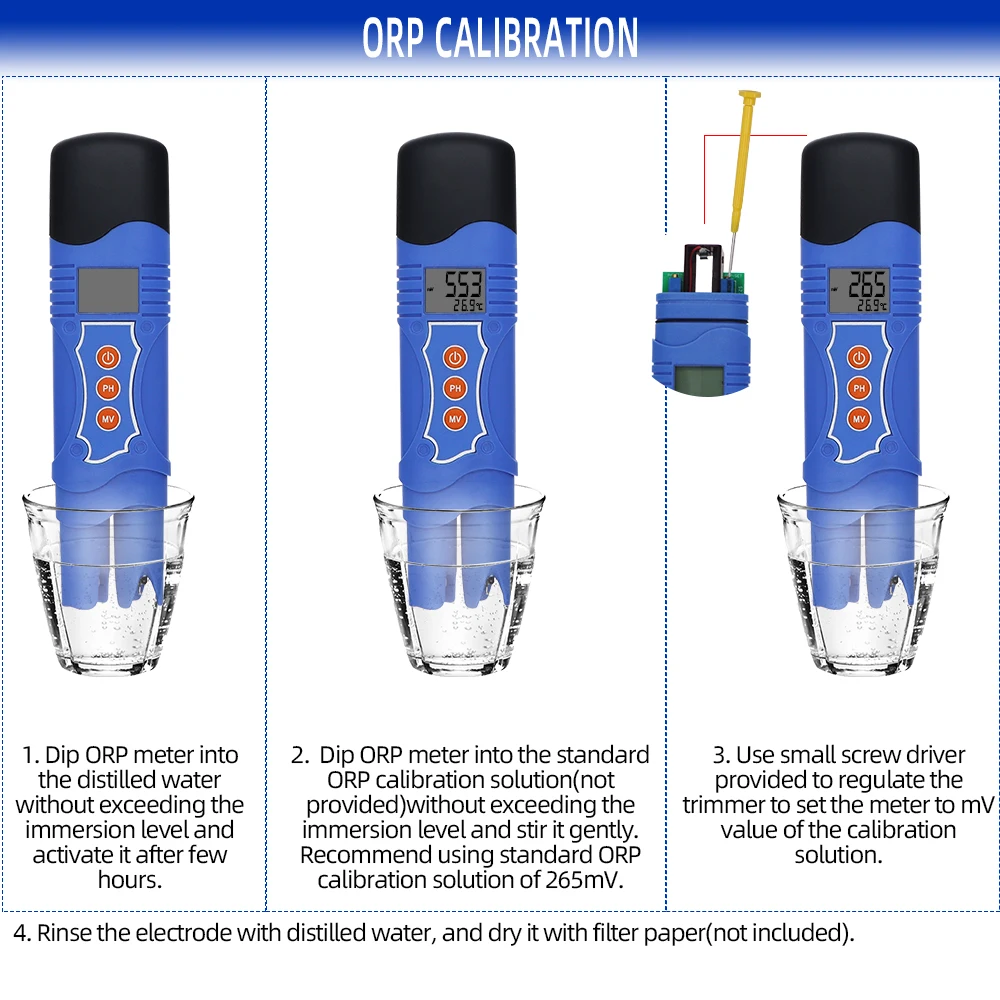 ORP CALIBRATION

PH
MV

553
26.9℃
PH
MV

265
26.9℃
PH
MV

1. Dip ORP meter into the distilled water without exceeding the immersion level and activate it after few hours.

2. Dip ORP meter into the standard ORP calibration solution(not provided)without exceeding the immersion level and stir it gently. Recommend using standard ORP calibration solution of 265mV.

3. Use small screw driver provided to regulate the trimmer to set the meter to mV value of the calibration solution.

4. Rinse the electrode with distilled water, and dry it with filter paper(not included).