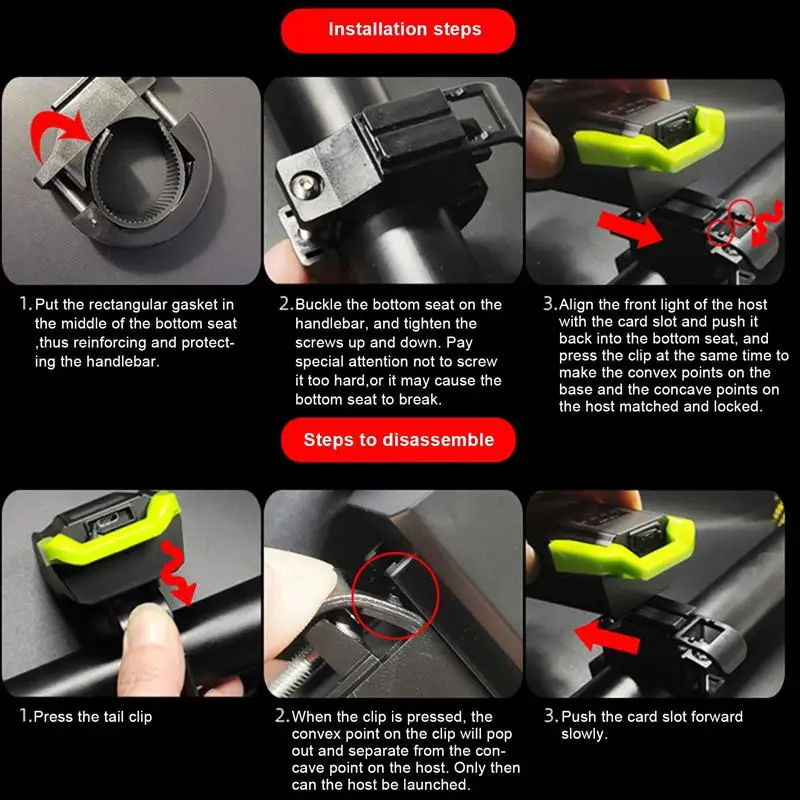 Installation steps

1. Put the rectangular gasket in the middle of the bottom seat ,thus reinforcing and protecting the handlebar.

2. Buckle the bottom seat on the handlebar, and tighten the screws up and down. Pay special attention not to screw it too hard,or it may cause the bottom seat to break.

3. Align the front light of the host with the card slot and push it back into the bottom seat, and press the clip at the same time to make the convex points on the base and the concave points on the host matched and locked.

Steps to disassemble

1. Press the tail clip

2. When the clip is pressed, the convex point on the clip will pop out and separate from the concave point on the host. Only then can the host be launched.

3. Push the card slot forward slowly.