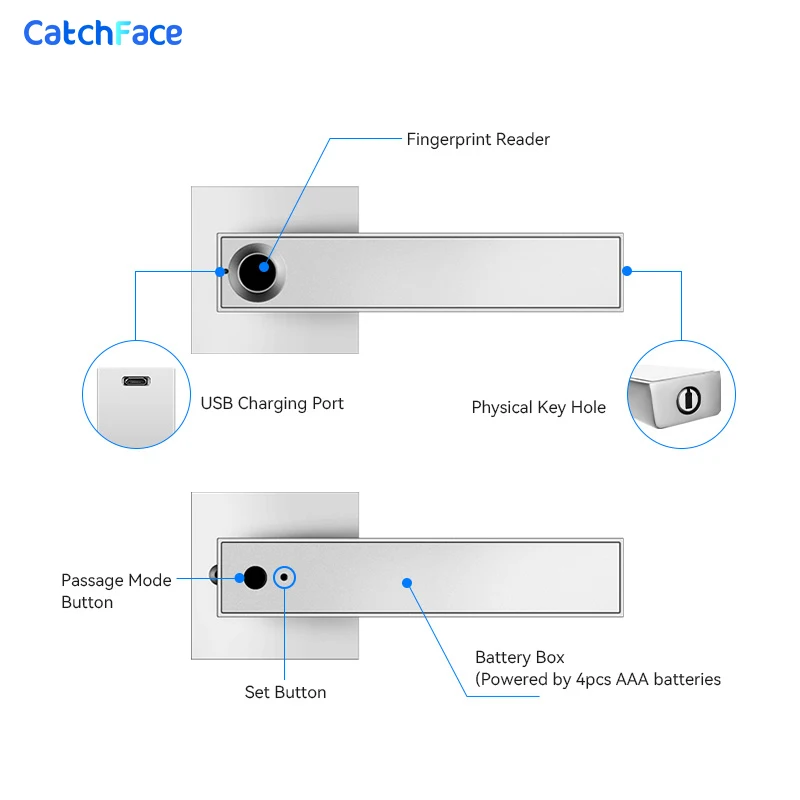 CatchFace

Fingerprint Reader

USB Charging Port

Physical Key Hole

Passage Mode Button

Set Button

Battery Box
(Powered by 4pcs AAA batteries