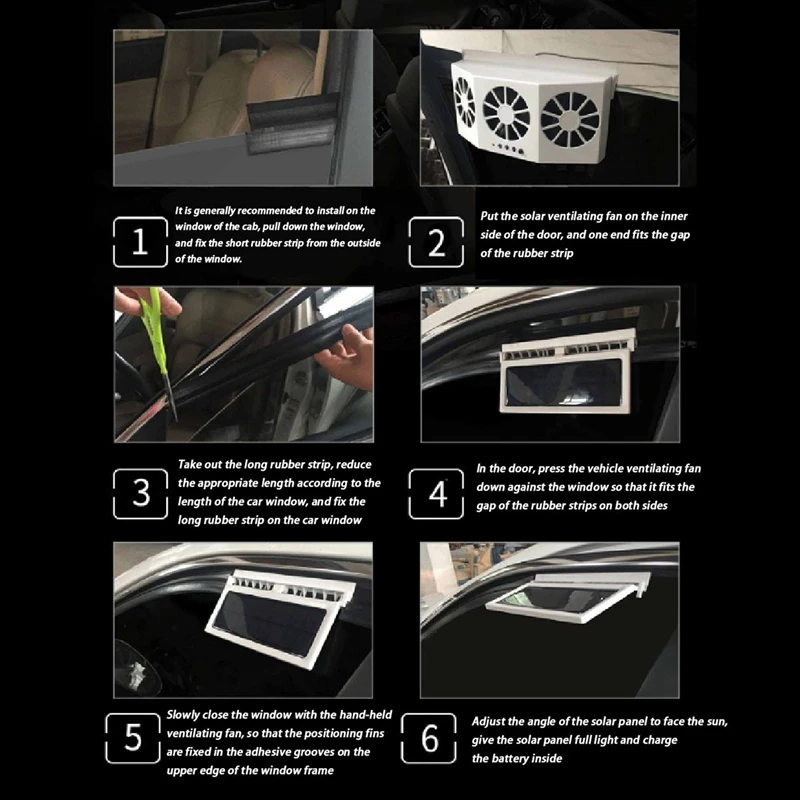 1
It is generally recommended to install on the window of the cab, pull down the window, and fix the short rubber strip from the outside of the window.

2
Put the solar ventilating fan on the inner side of the door, and one end fits the gap of the rubber strip

3
Take out the long rubber strip, reduce the appropriate length according to the length of the car window, and fix the long rubber strip on the car window

4
In the door, press the vehicle ventilating fan down against the window so that it fits the gap of the rubber strips on both sides

5
Slowly close the window with the hand-held ventilating fan, so that the positioning fins are fixed in the adhesive grooves on the upper edge of the window frame

6
Adjust the angle of the solar panel to face the sun, give the solar panel full light and charge the battery inside