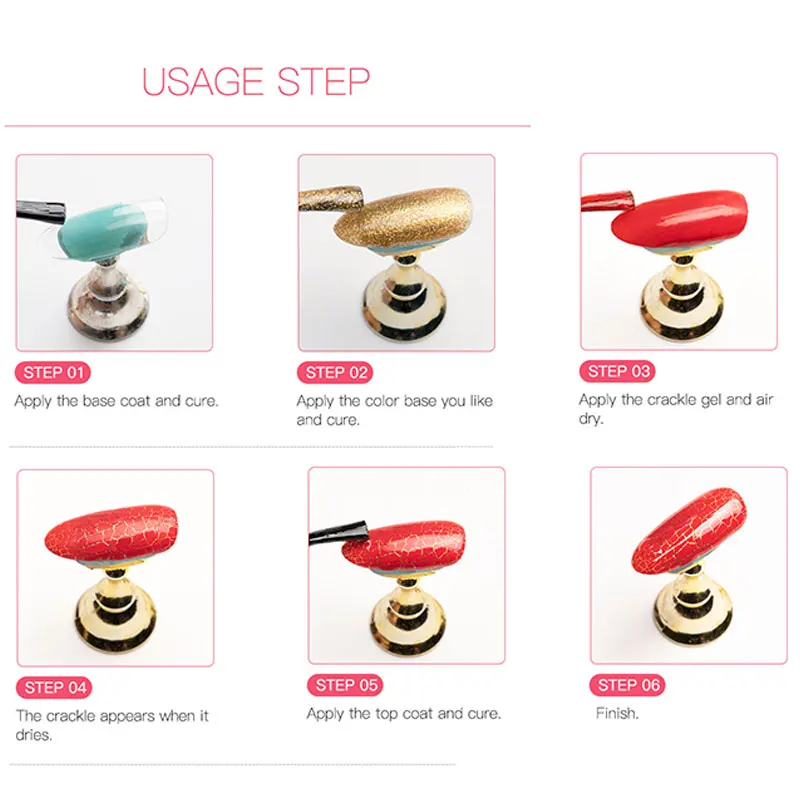 USAGE STEP

STEP 01
Apply the base coat and cure.

STEP 02
Apply the color base you like and cure.

STEP 03
Apply the crackle gel and air dry.

STEP 04
The crackle appears when it dries.

STEP 05
Apply the top coat and cure.

STEP 06
Finish.