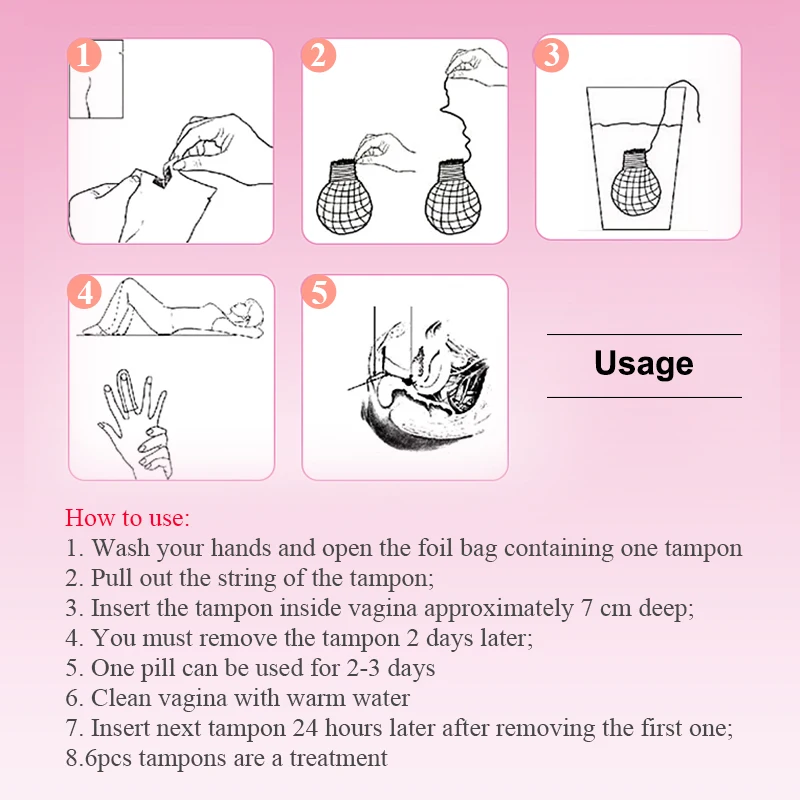 1

2

3

4

5

Usage

How to use:
1. Wash your hands and open the foil bag containing one tampon
2. Pull out the string of the tampon;
3. Insert the tampon inside vagina approximately 7 cm deep;
4. You must remove the tampon 2 days later;
5. One pill can be used for 2-3 days
6. Clean vagina with warm water
7. Insert next tampon 24 hours later after removing the first one;
8.6pcs tampons are a treatment