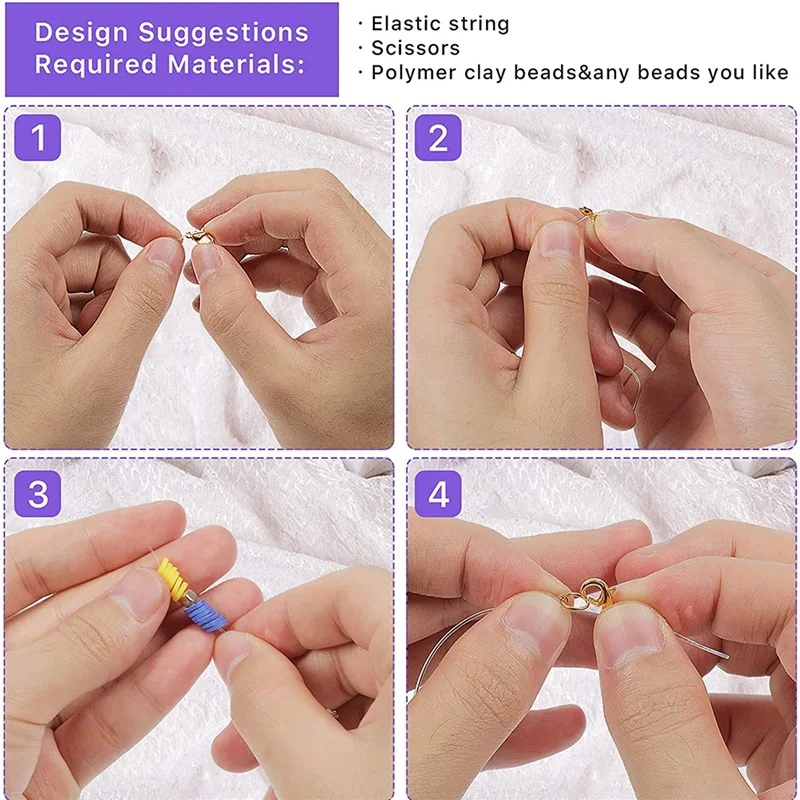 Design Suggestions
Required Materials:

· Elastic string
· Scissors
· Polymer clay beads&any beads you like

1

2

3

4