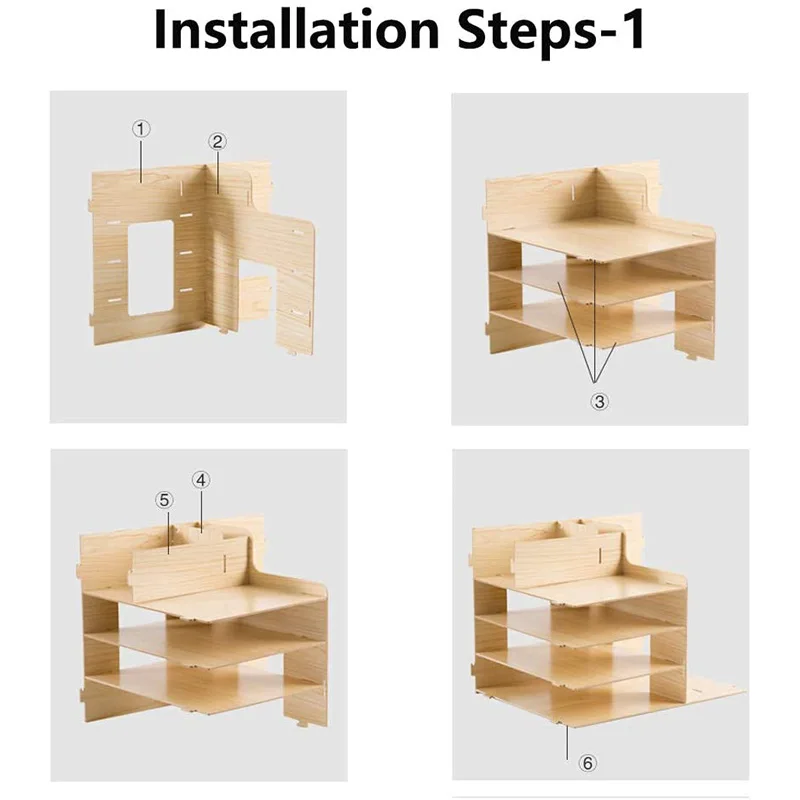 Installation Steps-1

①
②

③

⑤
④

⑥