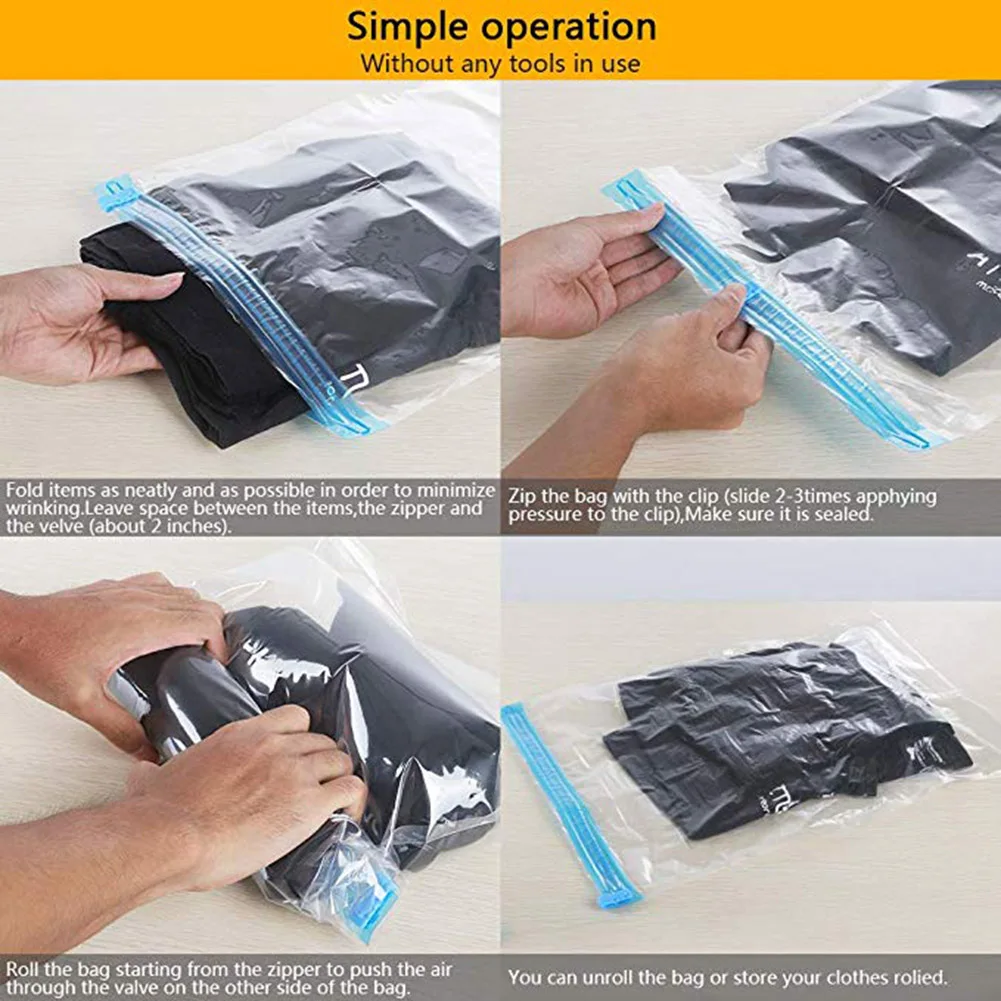 Simple operation
Without any tools in use

Fold items as neatly and as possible in order to minimize wrinking.Leave space between the items,the zipper and the velve (about 2 inches).

Zip the bag with the clip (slide 2-3times apphying pressure to the clip),Make sure it is sealed.

Roll the bag starting from the zipper to push the air through the valve on the other side of the bag.

You can unroll the bag or store your clothes rolied.