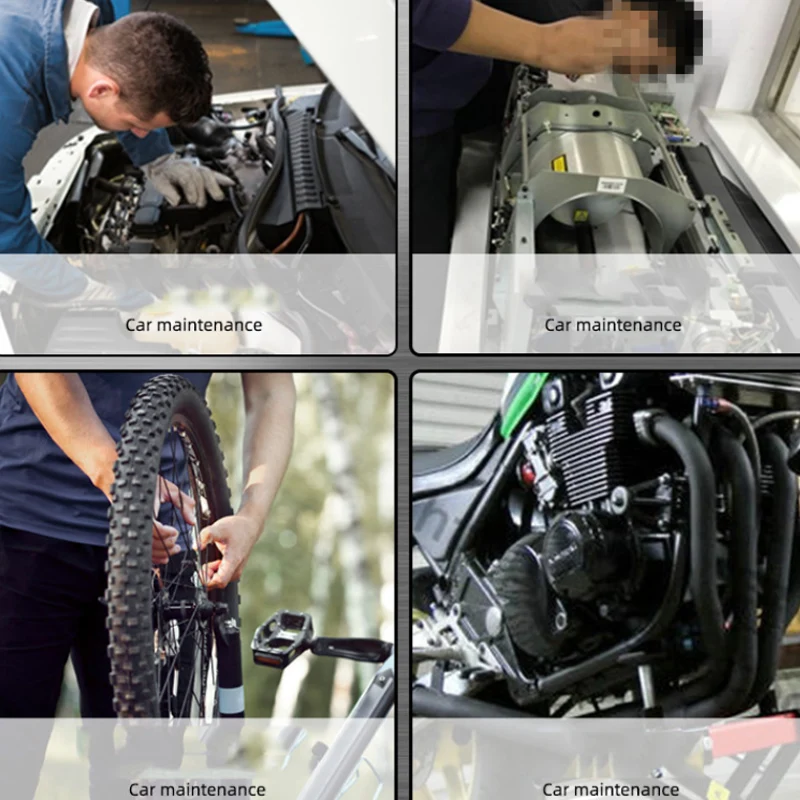 Car maintenance

Car maintenance

Car maintenance

Car maintenance