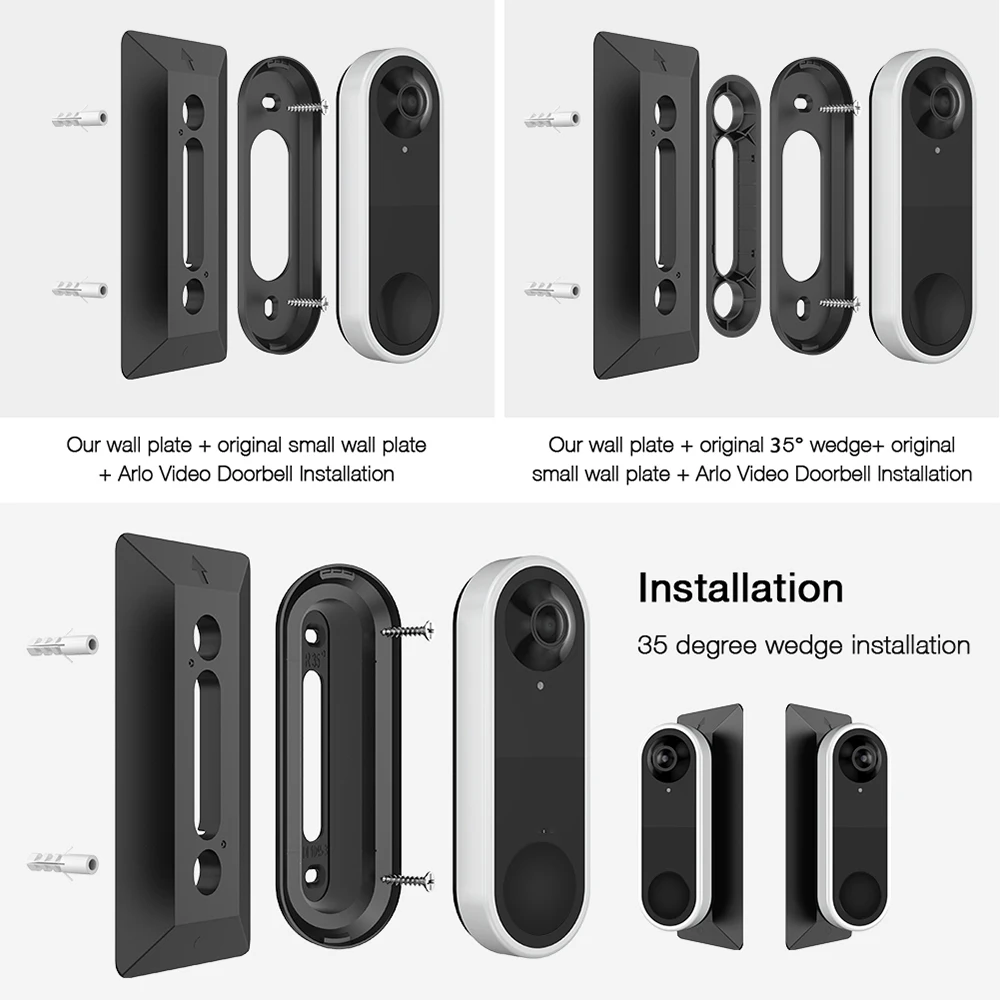 Our wall plate + original small wall plate + Arlo Video Doorbell Installation

Our wall plate + original 35° wedge+ original small wall plate + Arlo Video Doorbell Installation

Installation

35 degree wedge installation