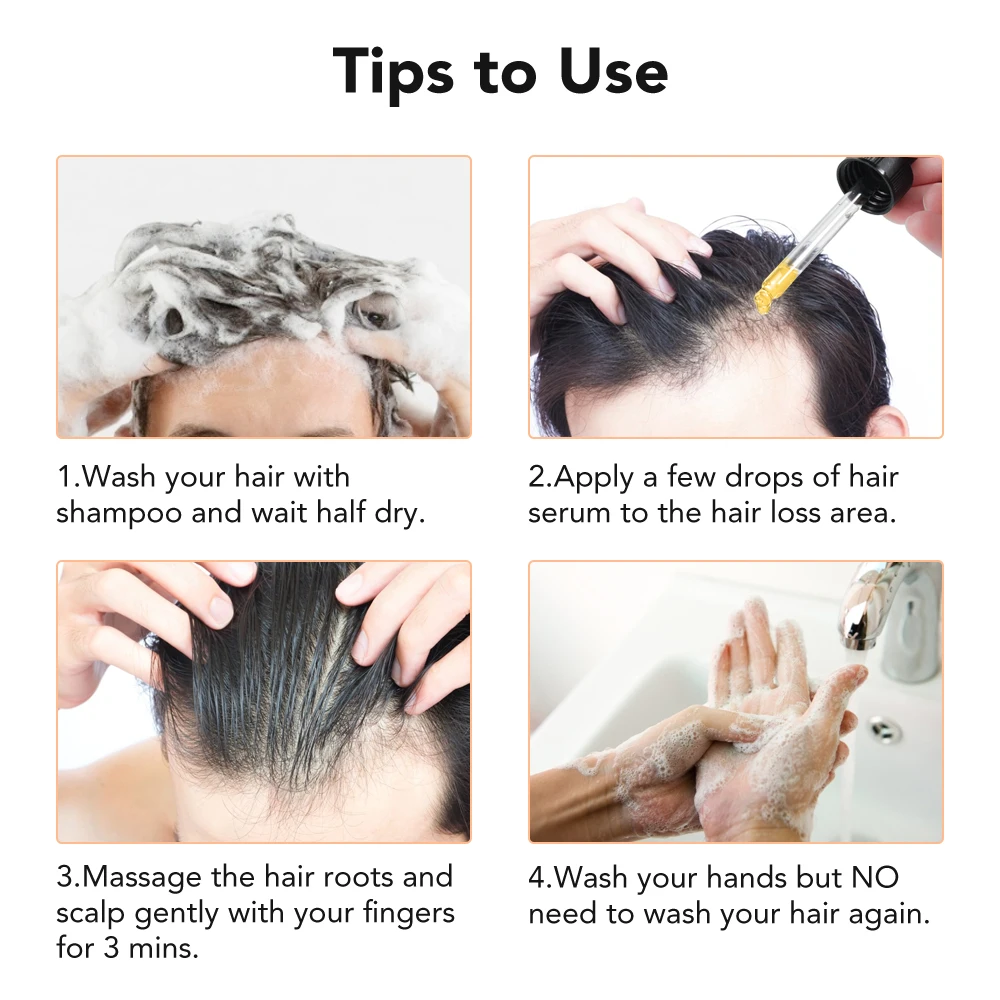 Tips to Use

1.Wash your hair with shampoo and wait half dry.

2.Apply a few drops of hair serum to the hair loss area.

3.Massage the hair roots and scalp gently with your fingers for 3 mins.

4.Wash your hands but NO need to wash your hair again.