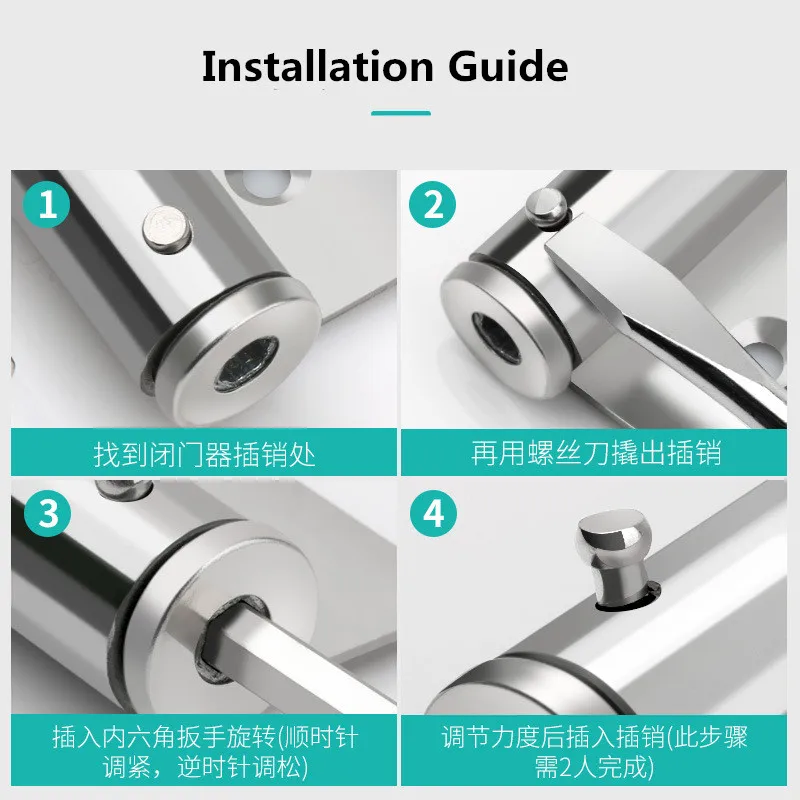 Installation Guide

1

找到闭门器插销处

2

再用螺丝刀撬出插销

3

插入内六角扳手旋转(顺时针调紧，逆时针调松)

4

调节力度后插入插销(此步骤需2人完成)