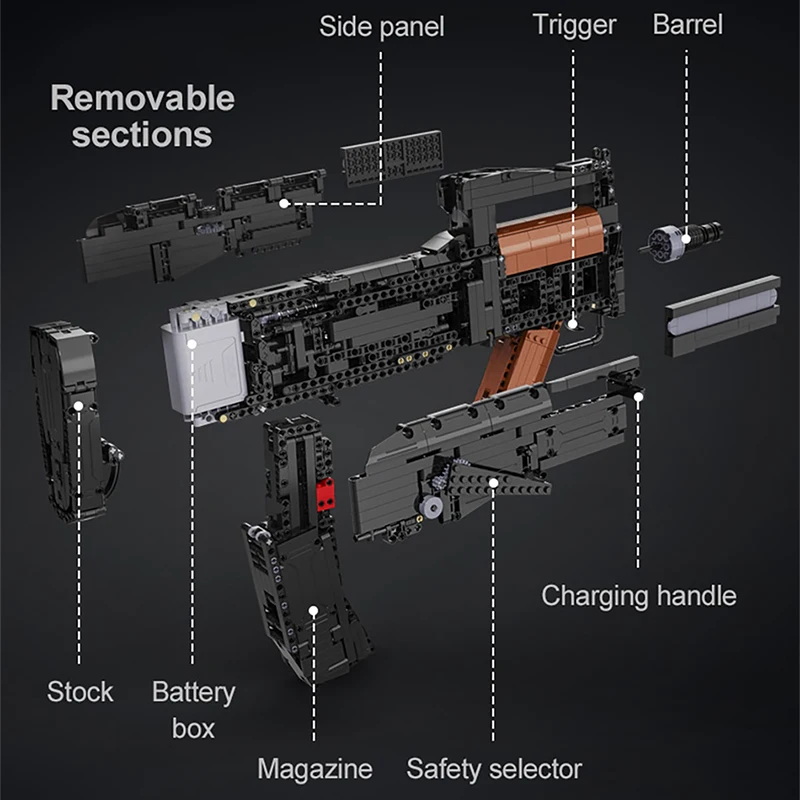 Side panel

Trigger

Barrel

Removable sections

Charging handle

Stock

Battery box

Magazine

Safety selector