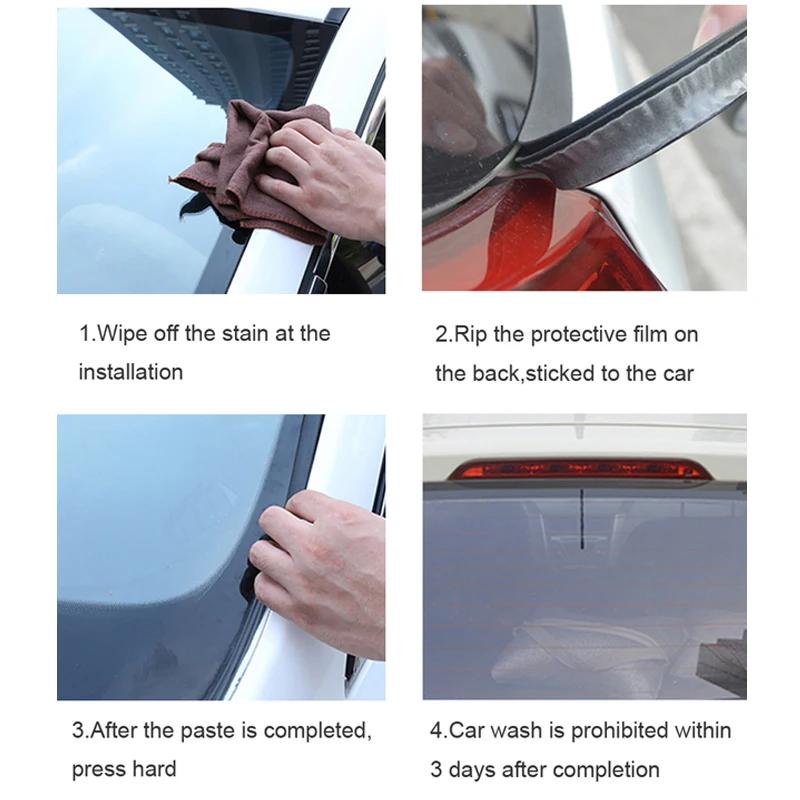 1.Wipe off the stain at the installation

2.Rip the protective film on the back,sticked to the car

3.After the paste is completed, press hard

4.Car wash is prohibited within 3 days after completion