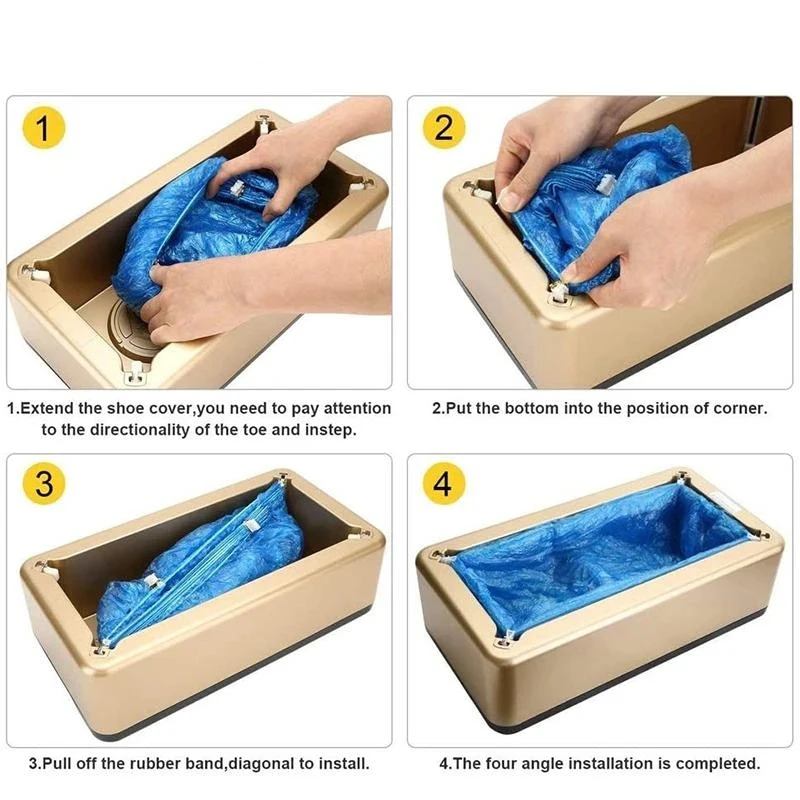 1

1.Extend the shoe cover,you need to pay attention to the directionality of the toe and instep.

2

2.Put the bottom into the position of corner.

3

3.Pull off the rubber band,diagonal to install.

4

4.The four angle installation is completed.