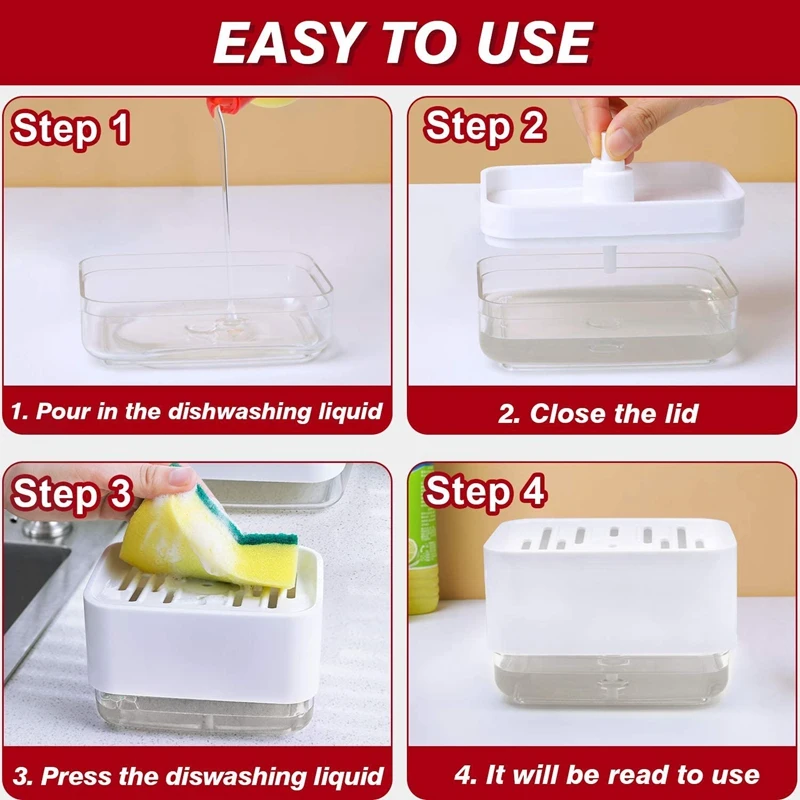 EASY TO USE

Step 1

1. Pour in the dishwashing liquid

Step 2

2. Close the lid

Step 3

3. Press the diswashing liquid

Step 4

4. It will be read to use