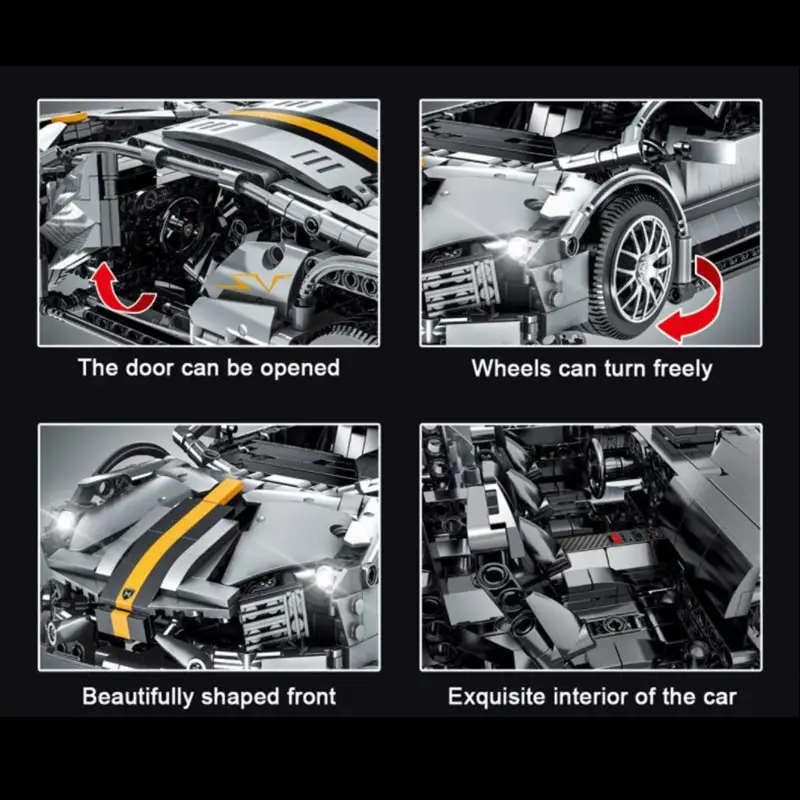 The door can be opened

Wheels can turn freely

Beautifully shaped front

Exquisite interior of the car