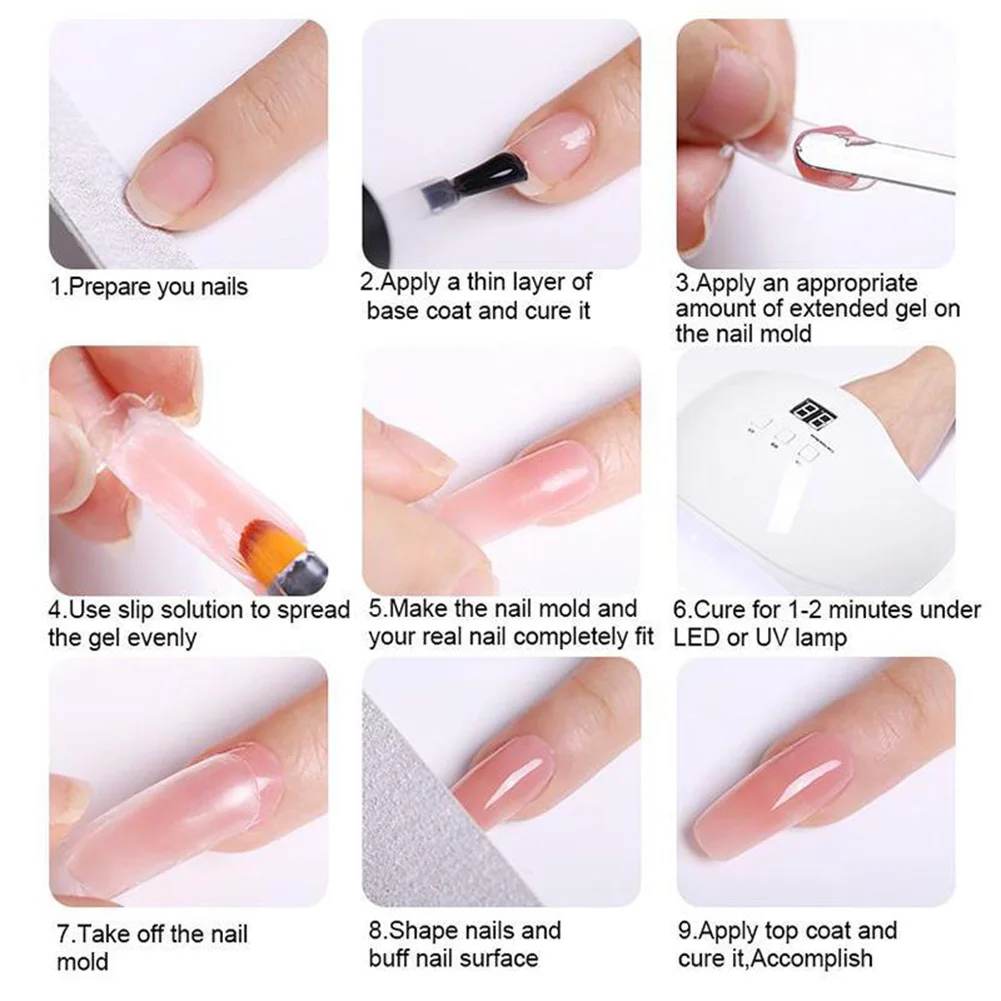 1.Prepare you nails

2.Apply a thin layer of base coat and cure it

3.Apply an appropriate amount of extended gel on the nail mold

4.Use slip solution to spread the gel evenly

5.Make the nail mold and your real nail completely fit

6.Cure for 1-2 minutes under LED or UV lamp

7.Take off the nail mold

8.Shape nails and buff nail surface

9.Apply top coat and cure it,Accomplish