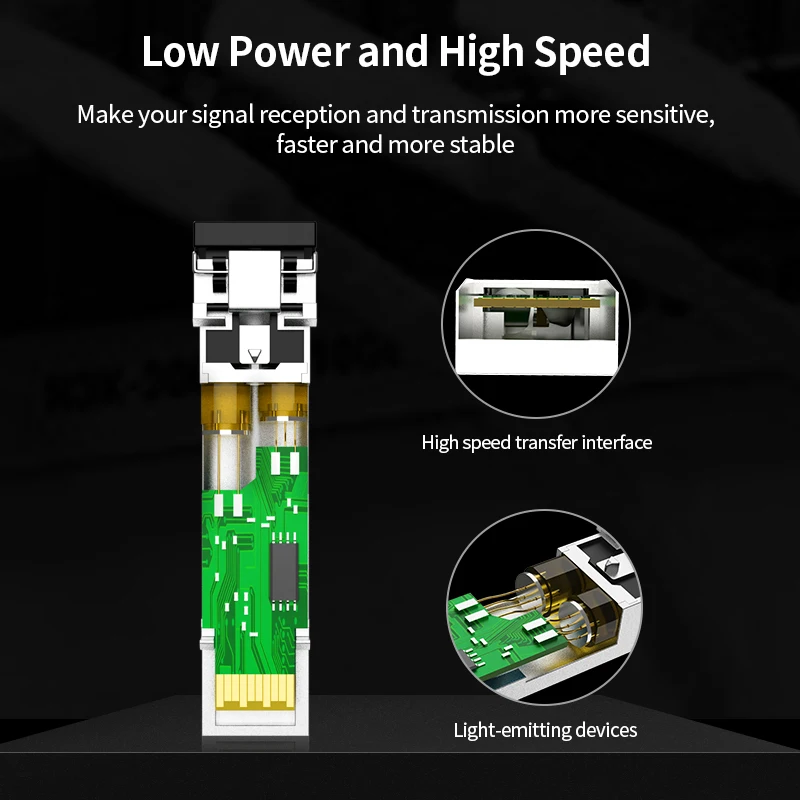 Low Power and High Speed

Make your signal reception and transmission more sensitive, faster and more stable

High speed transfer interface

Light-emitting devices