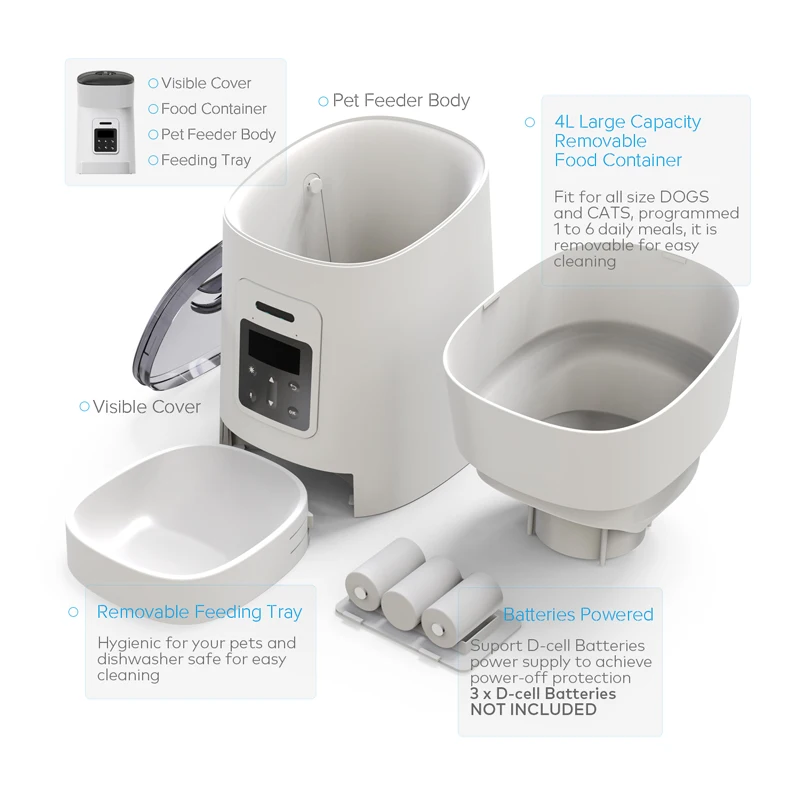 Visible Cover
Food Container
Pet Feeder Body
Feeding Tray

Pet Feeder Body

4L Large Capacity Removable Food Container

Fit for all size DOGS and CATS, programmed 1 to 6 daily meals, it is removable for easy cleaning

Visible Cover

Removable Feeding Tray

Hygienic for your pets and dishwasher safe for easy cleaning

Batteries Powered

Suport D-cell Batteries power supply to achieve power-off protection
3 x D-cell Batteries NOT INCLUDED