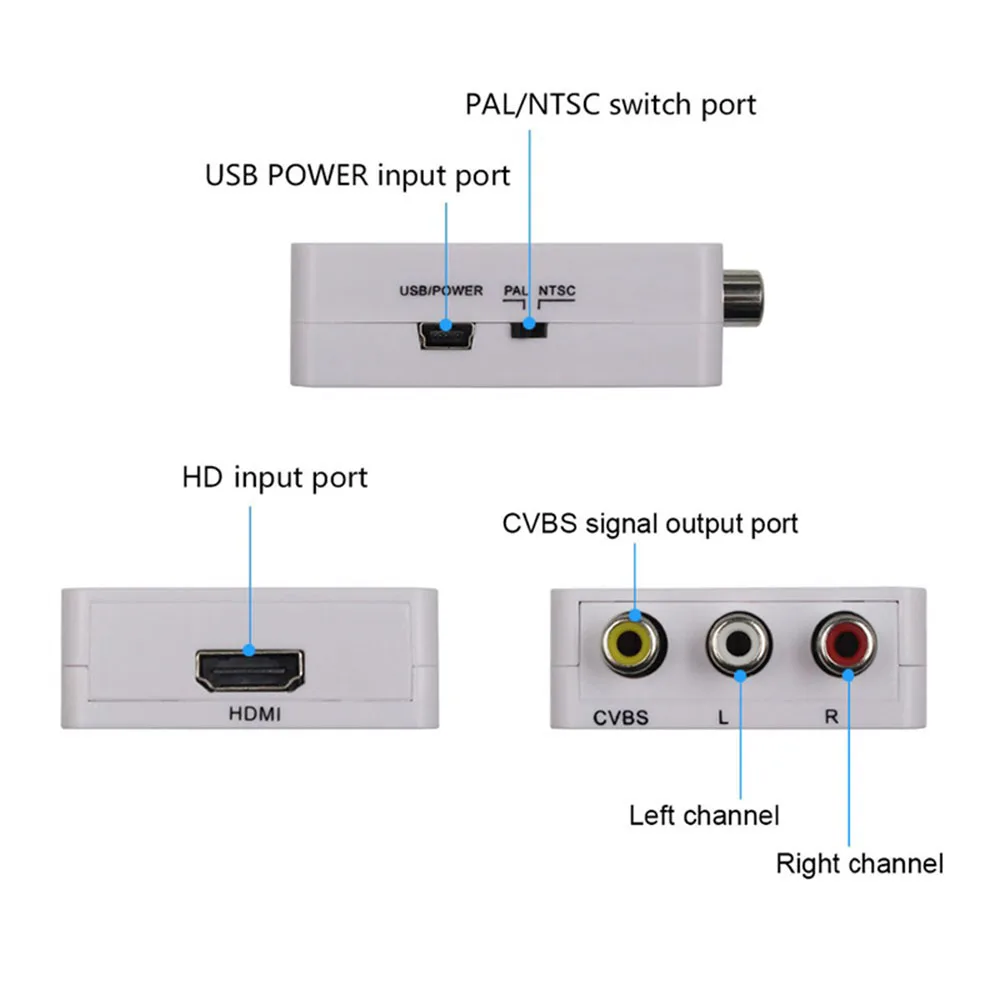 PAL/NTSC switch port

USB POWER input port

USB/POWER

PAL NTSC

HD input port

HDMI

CVBS signal output port

CVBS

L

R

Left channel

Right channel