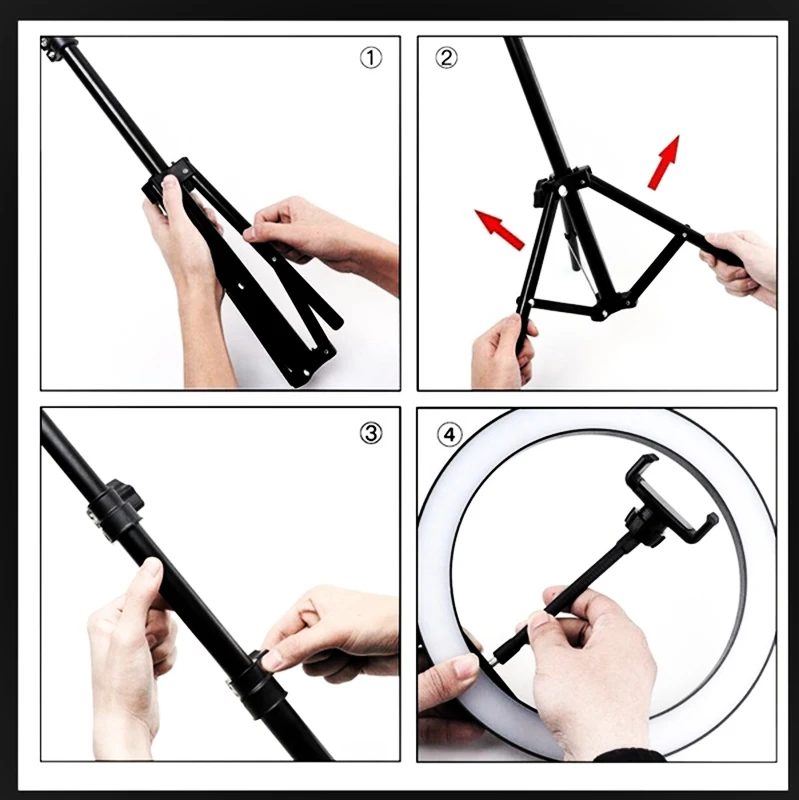 ①

②

③

④