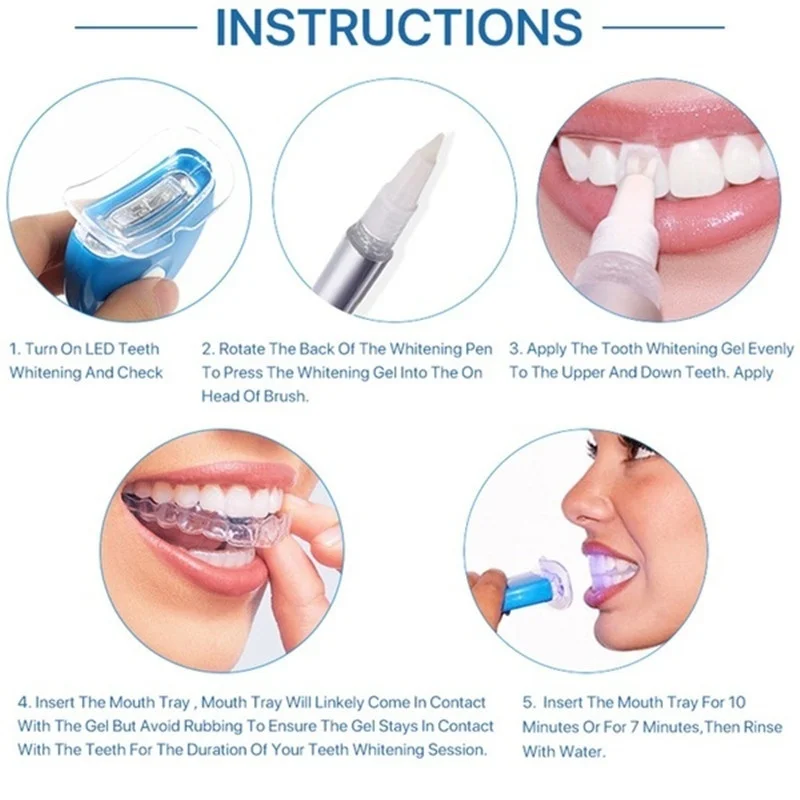 INSTRUCTIONS

1. Turn On LED Teeth Whitening And Check

2. Rotate The Back Of The Whitening Pen To Press The Whitening Gel Into The On Head Of Brush.

3. Apply The Tooth Whitening Gel Evenly To The Upper And Down Teeth. Apply

4. Insert The Mouth Tray , Mouth Tray Will Linkely Come In Contact With The Gel But Avoid Rubbing To Ensure The Gel Stays In Contact With The Teeth For The Duration Of Your Teeth Whitening Session.

5. Insert The Mouth Tray For 10 Minutes Or For 7 Minutes,Then Rinse With Water.