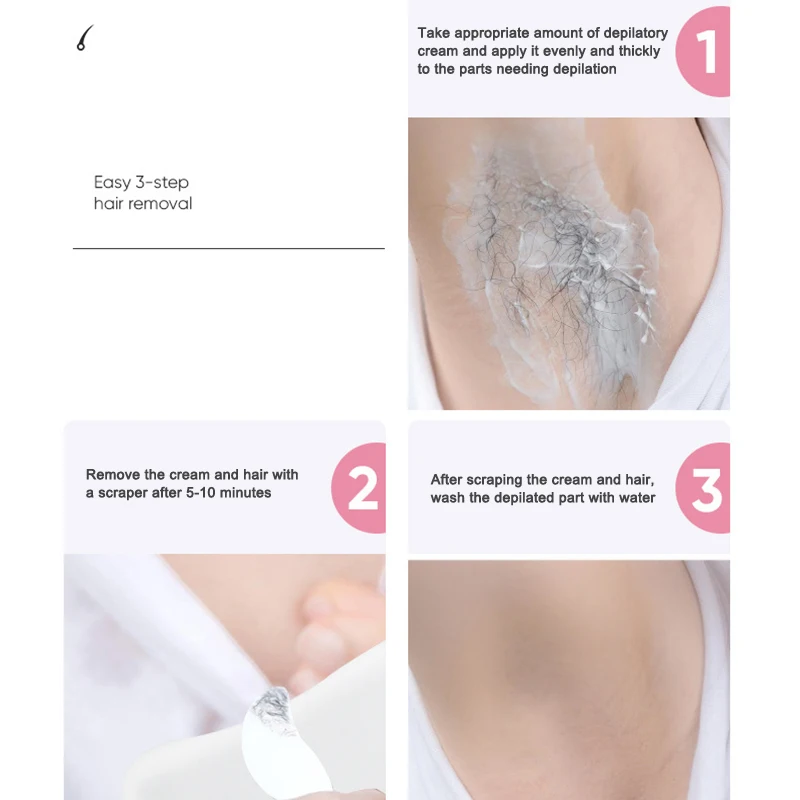 Easy 3-step hair removal

Take appropriate amount of depilatory cream and apply it evenly and thickly to the parts needing depilation

1

Remove the cream and hair with a scraper after 5-10 minutes

2

After scraping the cream and hair, wash the depilated part with water

3