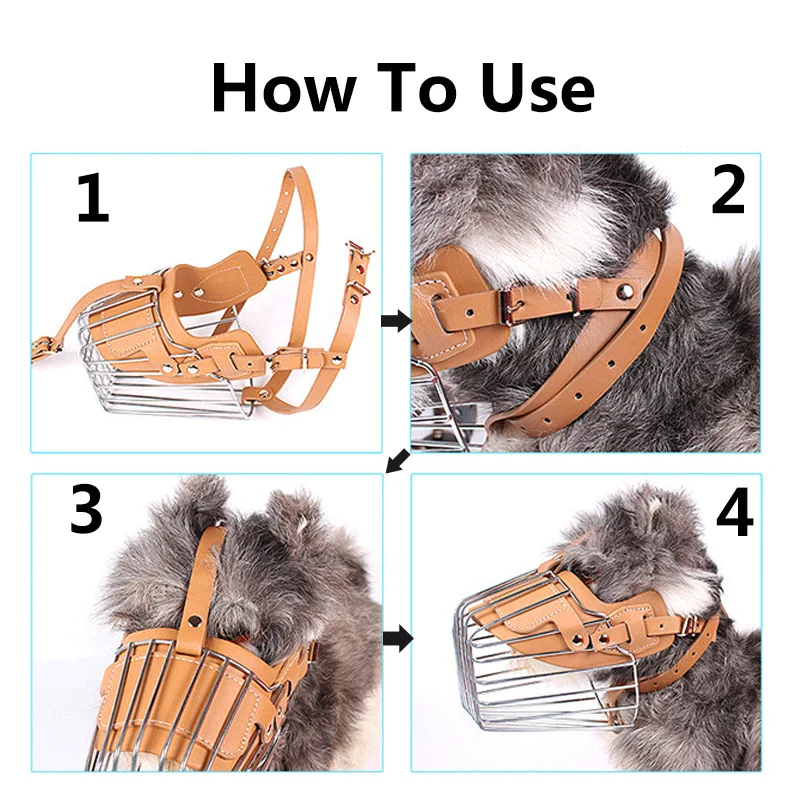 How To Use

1

2

3

4