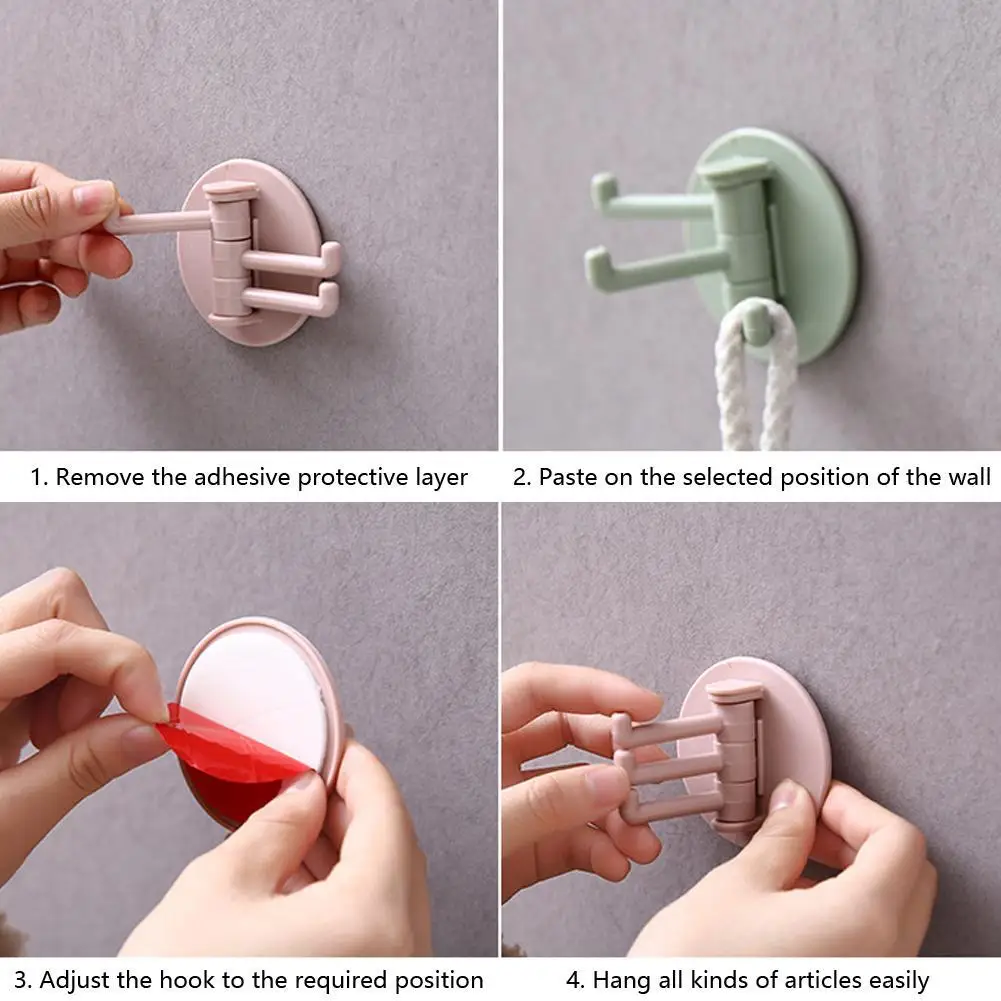 1. Remove the adhesive protective layer

2. Paste on the selected position of the wall

3. Adjust the hook to the required position

4. Hang all kinds of articles easily