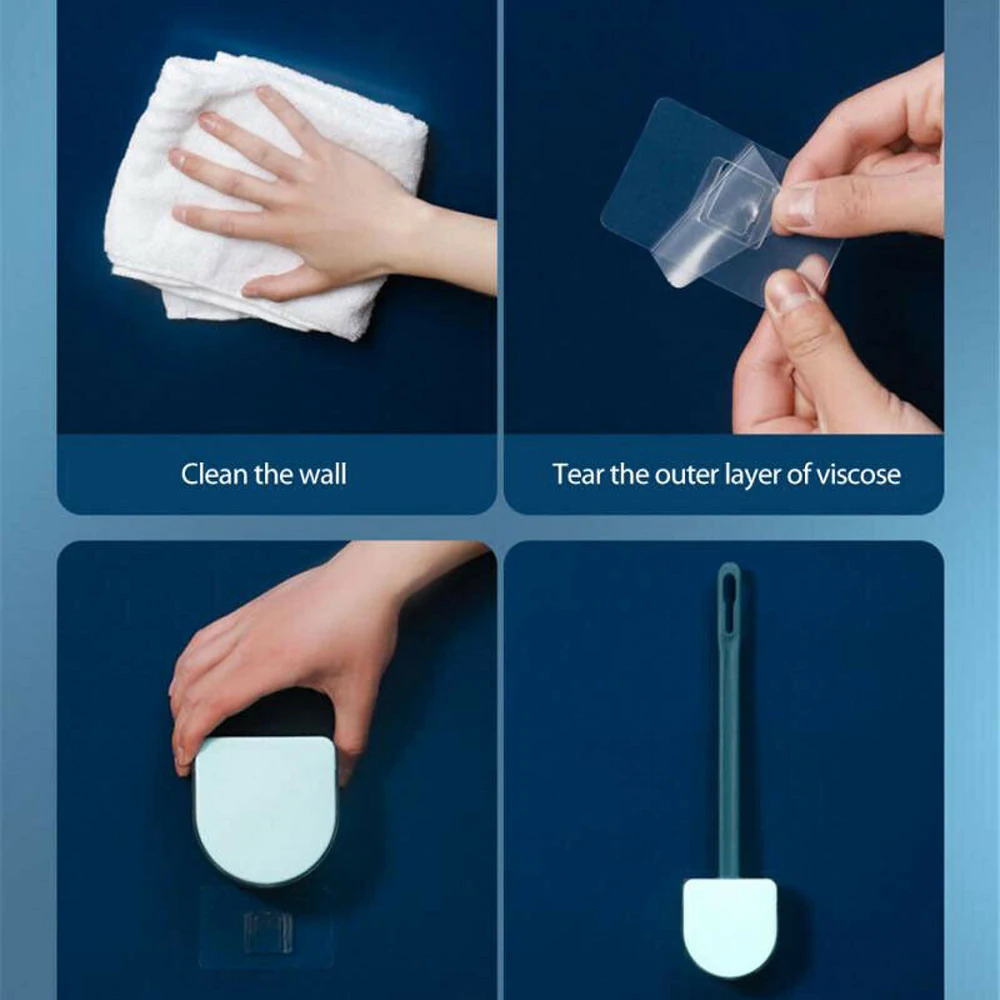 Clean the wall

Tear the outer layer of viscose