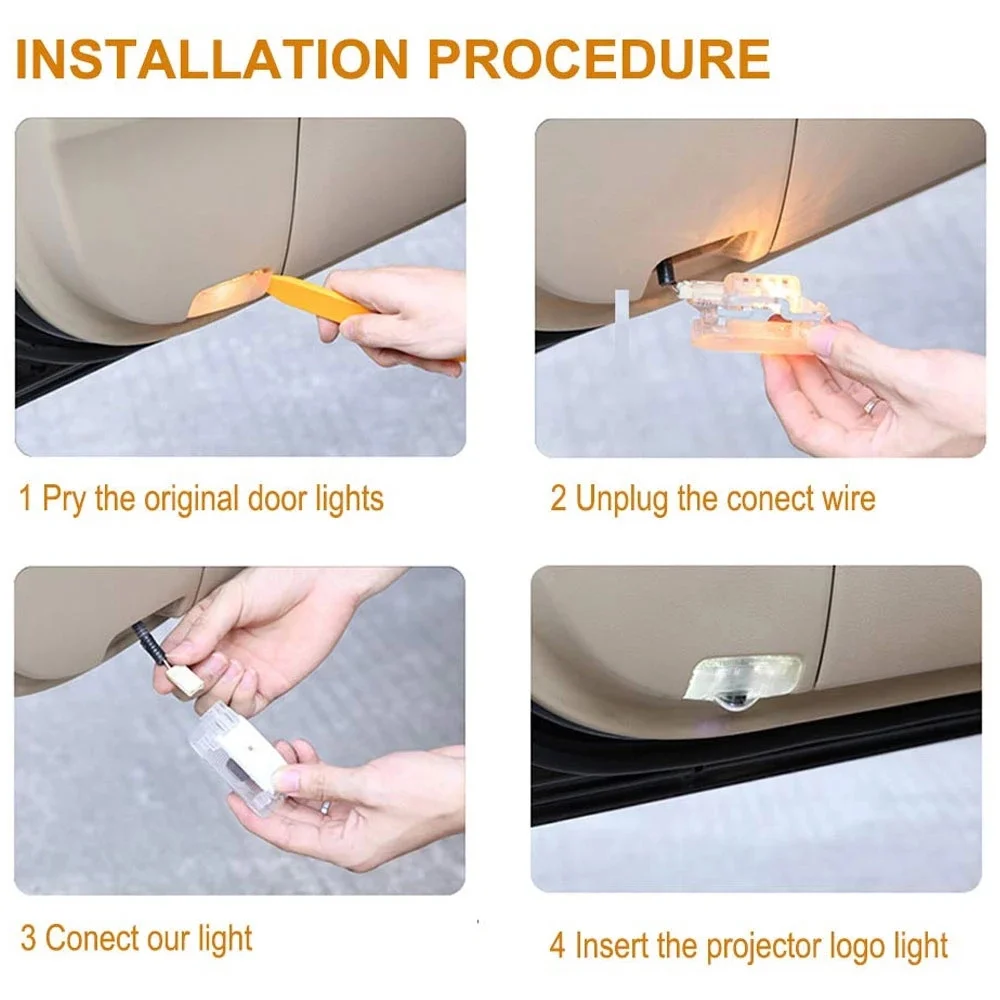 INSTALLATION PROCEDURE

1 Pry the original door lights

2 Unplug the conect wire

3 Conect our light

4 Insert the projector logo light