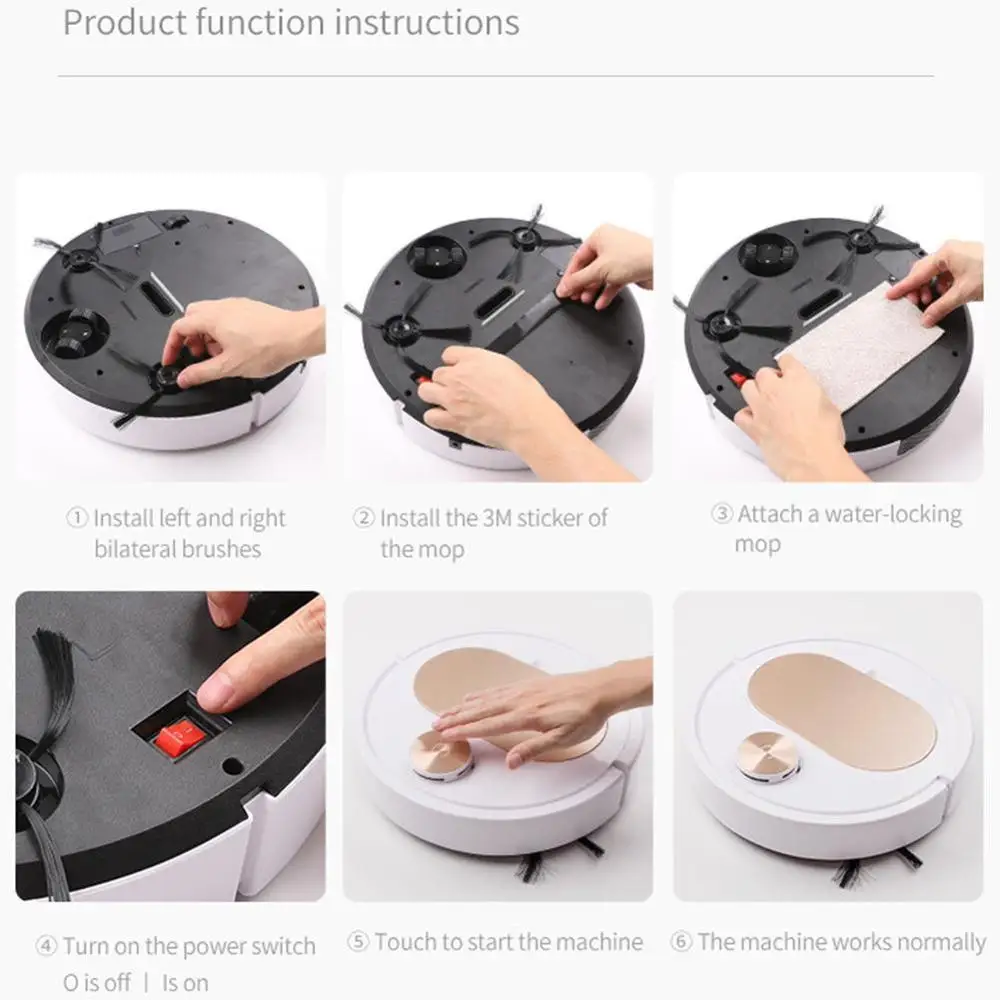 Product function instructions

① Install left and right bilateral brushes

② Install the 3M sticker of the mop

③ Attach a water-locking mop

④ Turn on the power switch
O is off | Is on

⑤ Touch to start the machine

⑥ The machine works normally