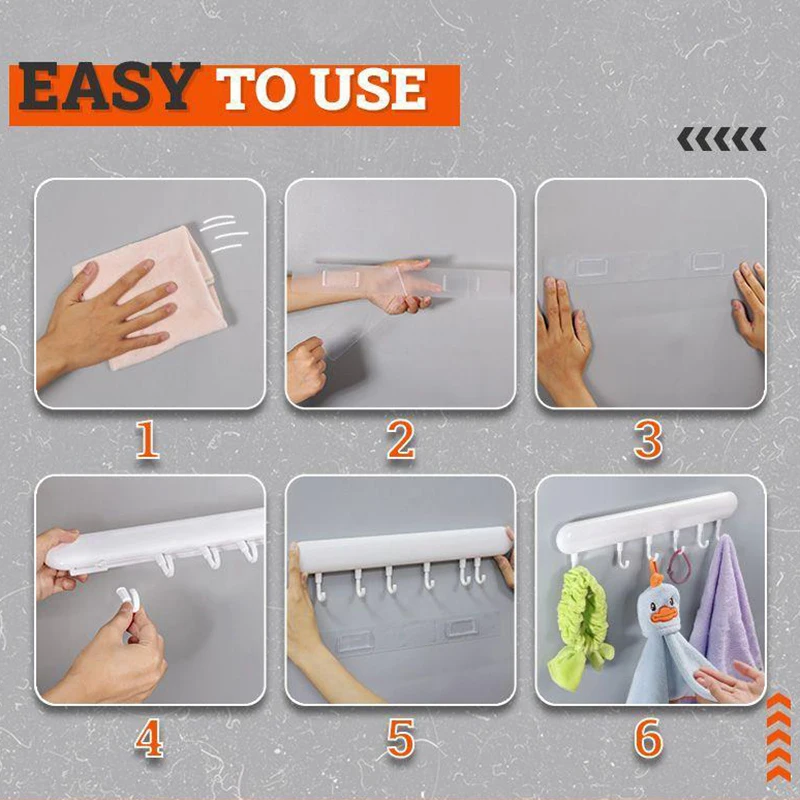 EASY TO USE

1

2

3

4

5

6