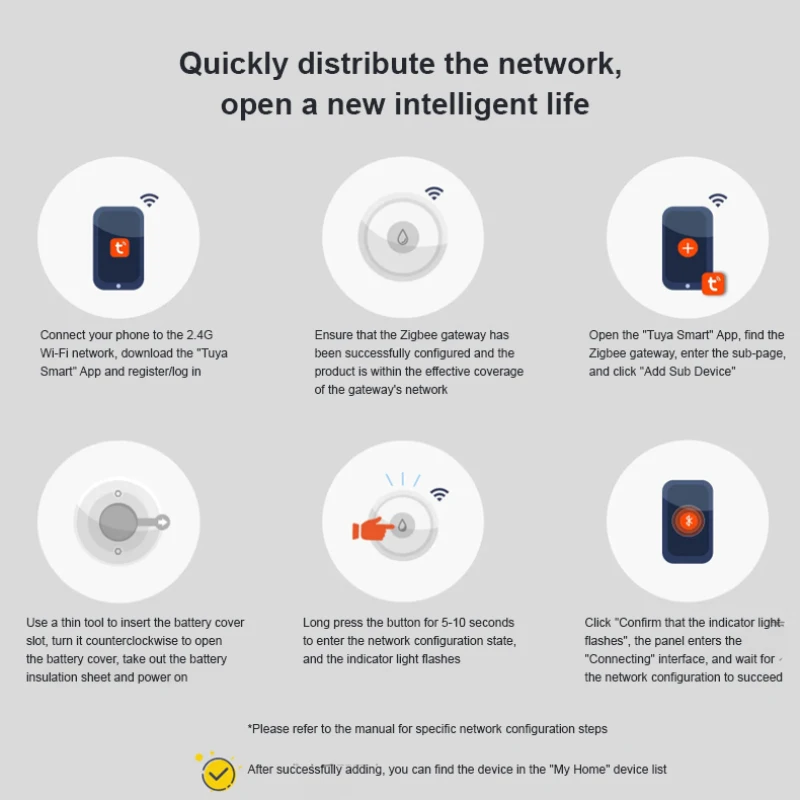 Quickly distribute the network, open a new intelligent life

Connect your phone to the 2.4G Wi-Fi network, download the "Tuya Smart" App and register/log in

Ensure that the Zigbee gateway has been successfully configured and the product is within the effective coverage of the gateway's network

Open the "Tuya Smart" App, find the Zigbee gateway, enter the sub-page, and click "Add Sub Device"

Use a thin tool to insert the battery cover slot, turn it counterclockwise to open the battery cover, take out the battery insulation sheet and power on

Long press the button for 5-10 seconds to enter the network configuration state, and the indicator light flashes

Click "Confirm that the indicator light flashes", the panel enters the "Connecting" interface, and wait for the network configuration to succeed

*Please refer to the manual for specific network configuration steps

After successfully adding, you can find the device in the "My Home" device list