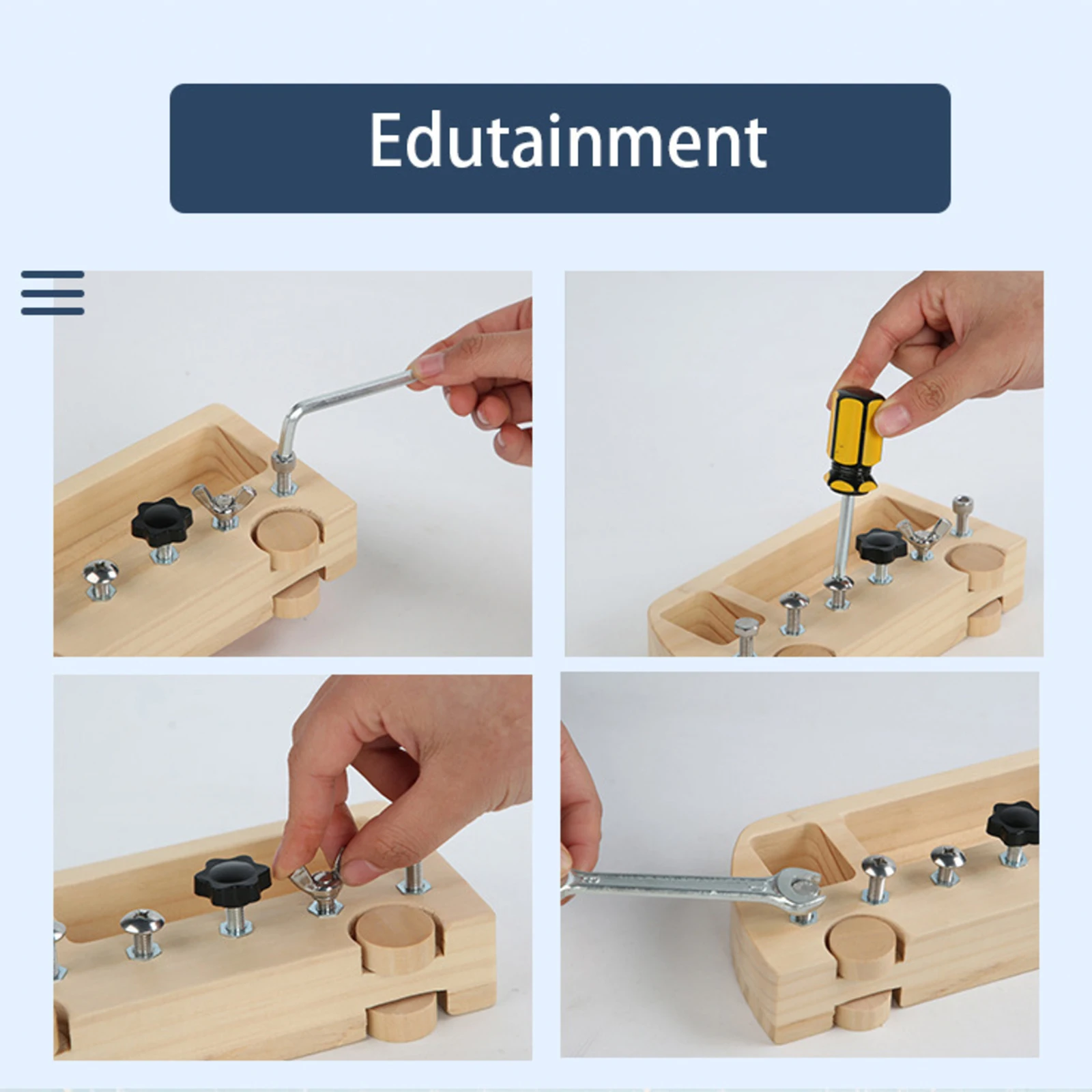 Edutainment