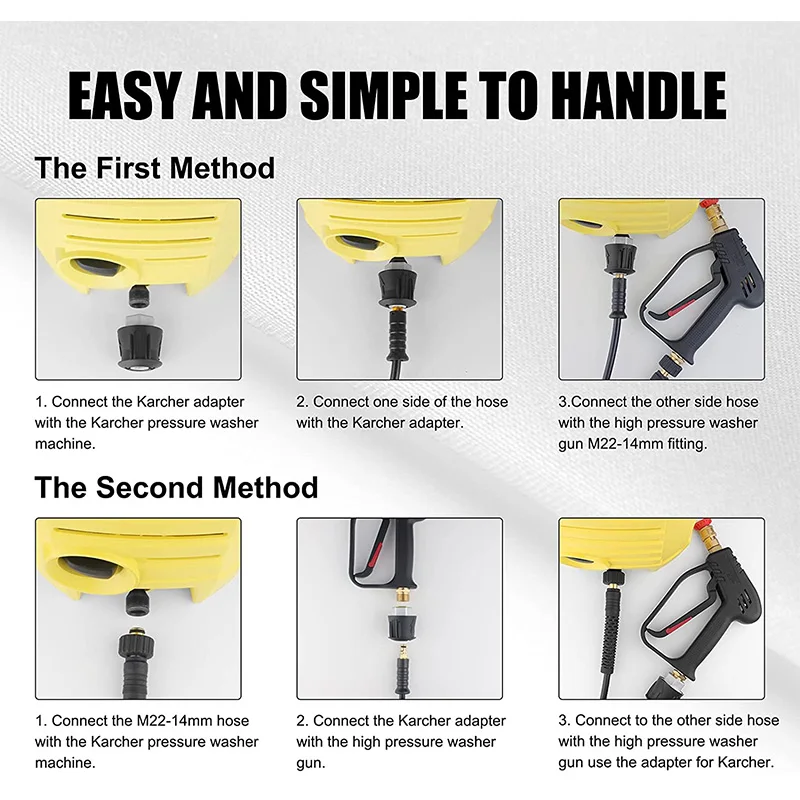 EASY AND SIMPLE TO HANDLE

The First Method

1. Connect the Karcher adapter with the Karcher pressure washer machine.

2. Connect one side of the hose with the Karcher adapter.

3.Connect the other side hose with the high pressure washer gun M22-14mm fitting.

The Second Method

1. Connect the M22-14mm hose with the Karcher pressure washer machine.

2. Connect the Karcher adapter with the high pressure washer gun.

3. Connect to the other side hose with the high pressure washer gun use the adapter for Karcher.