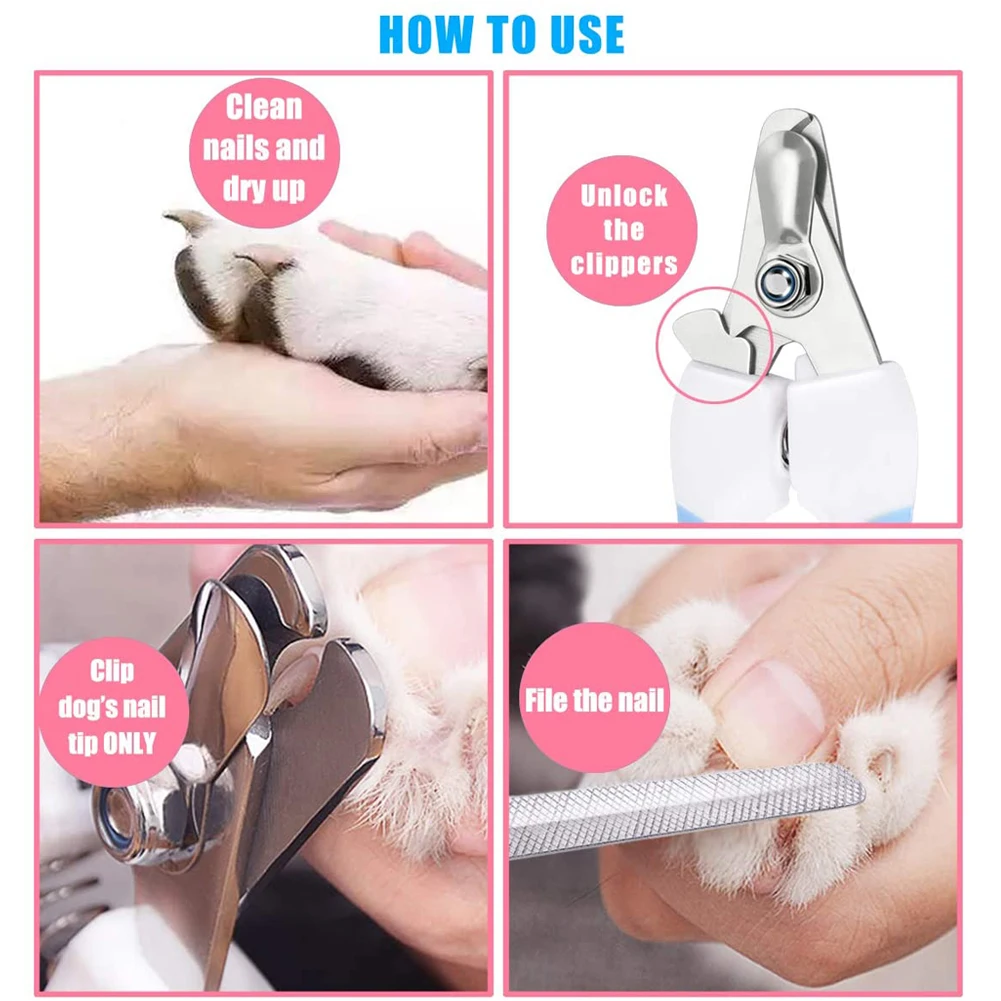 HOW TO USE

Clean nails and dry up

Unlock the clippers

Clip dog's nail tip ONLY

File the nail