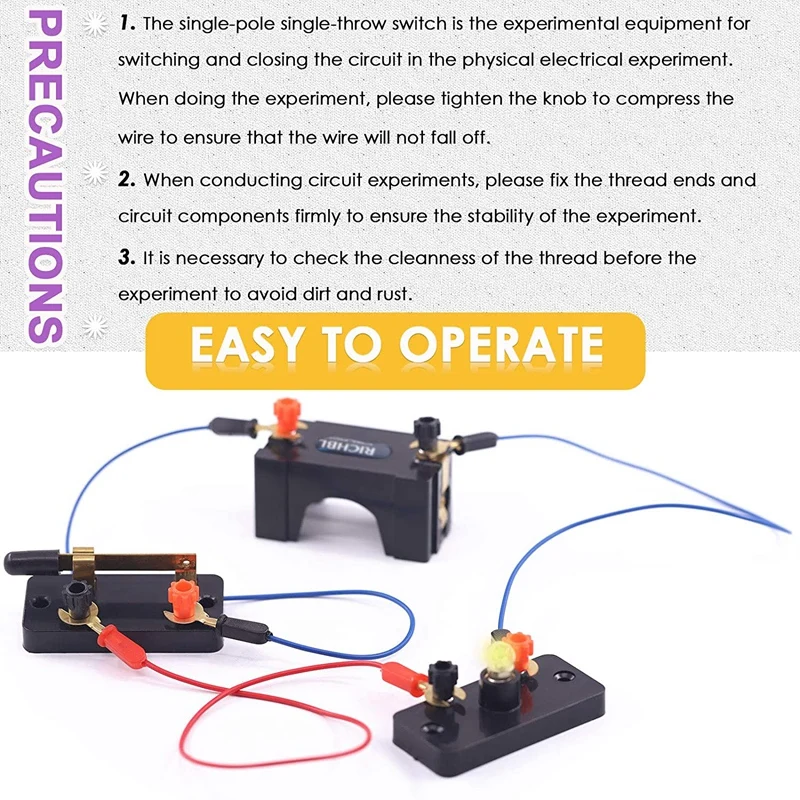 PRECAUTIONS

1. The single-pole single-throw switch is the experimental equipment for switching and closing the circuit in the physical electrical experiment. When doing the experiment, please tighten the knob to compress the wire to ensure that the wire will not fall off.

2. When conducting circuit experiments, please fix the thread ends and circuit components firmly to ensure the stability of the experiment.

3. It is necessary to check the cleanness of the thread before the experiment to avoid dirt and rust.

EASY TO OPERATE

RICHBL