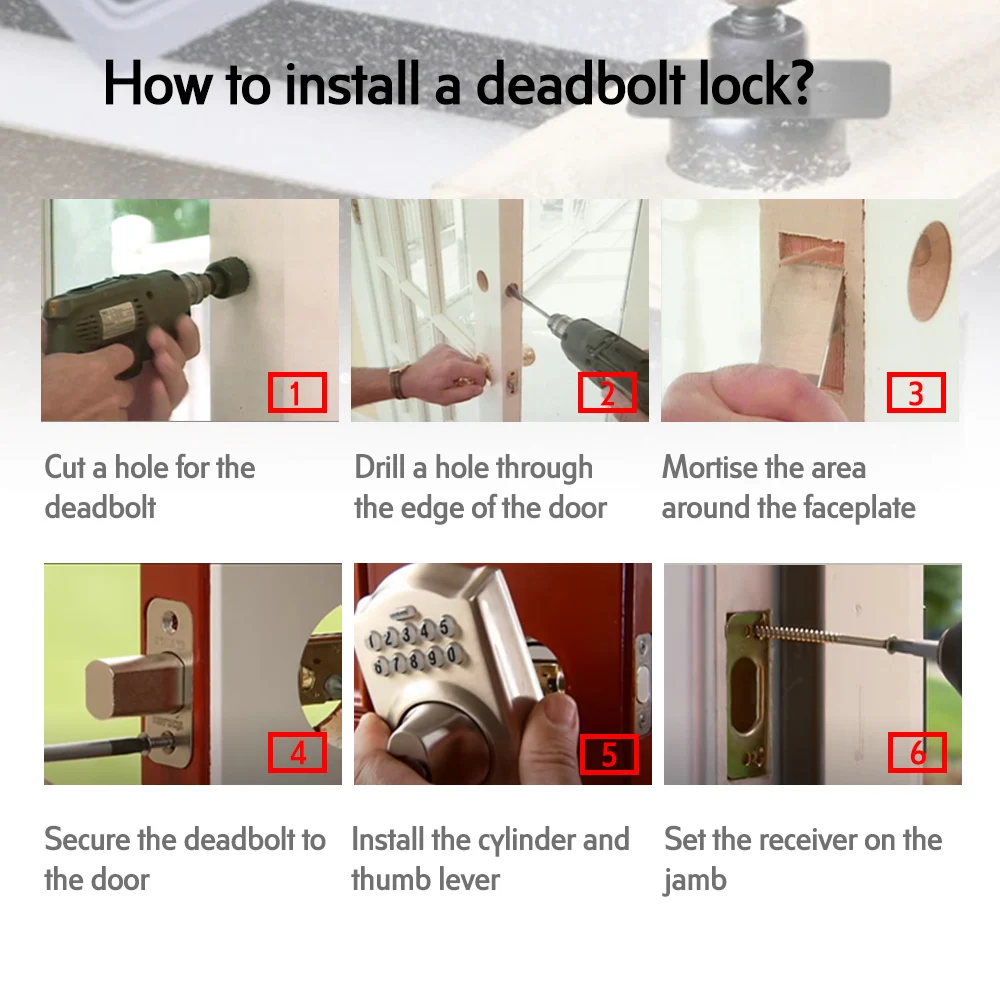 How to install a deadbolt lock?

1

Cut a hole for the deadbolt

2

Drill a hole through the edge of the door

3

Mortise the area around the faceplate

4

Secure the deadbolt to the door

1 2 3 4 5
6 7 8 9 0

5

Install the cylinder and thumb lever

6

Set the receiver on the jamb