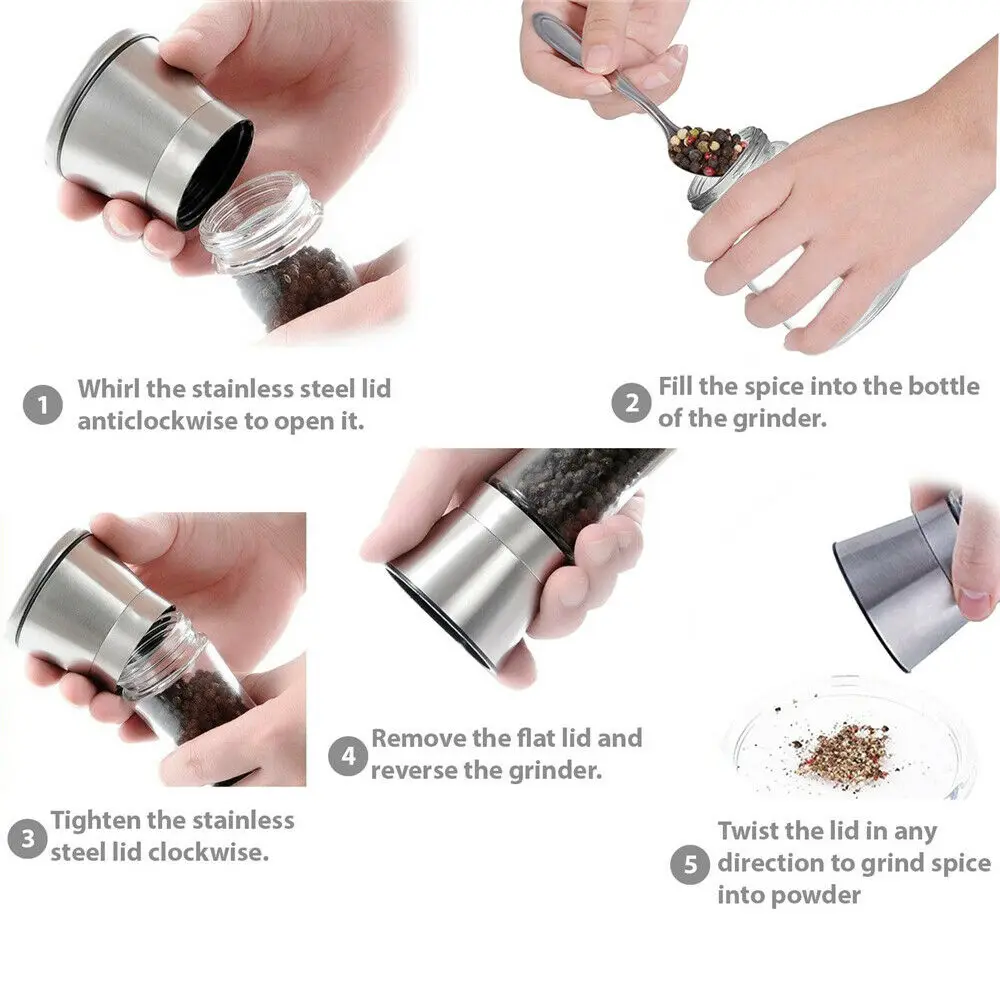 1 Whirl the stainless steel lid anticlockwise to open it.

2 Fill the spice into the bottle of the grinder.

3 Tighten the stainless steel lid clockwise.

4 Remove the flat lid and reverse the grinder.

5 Twist the lid in any direction to grind spice into powder