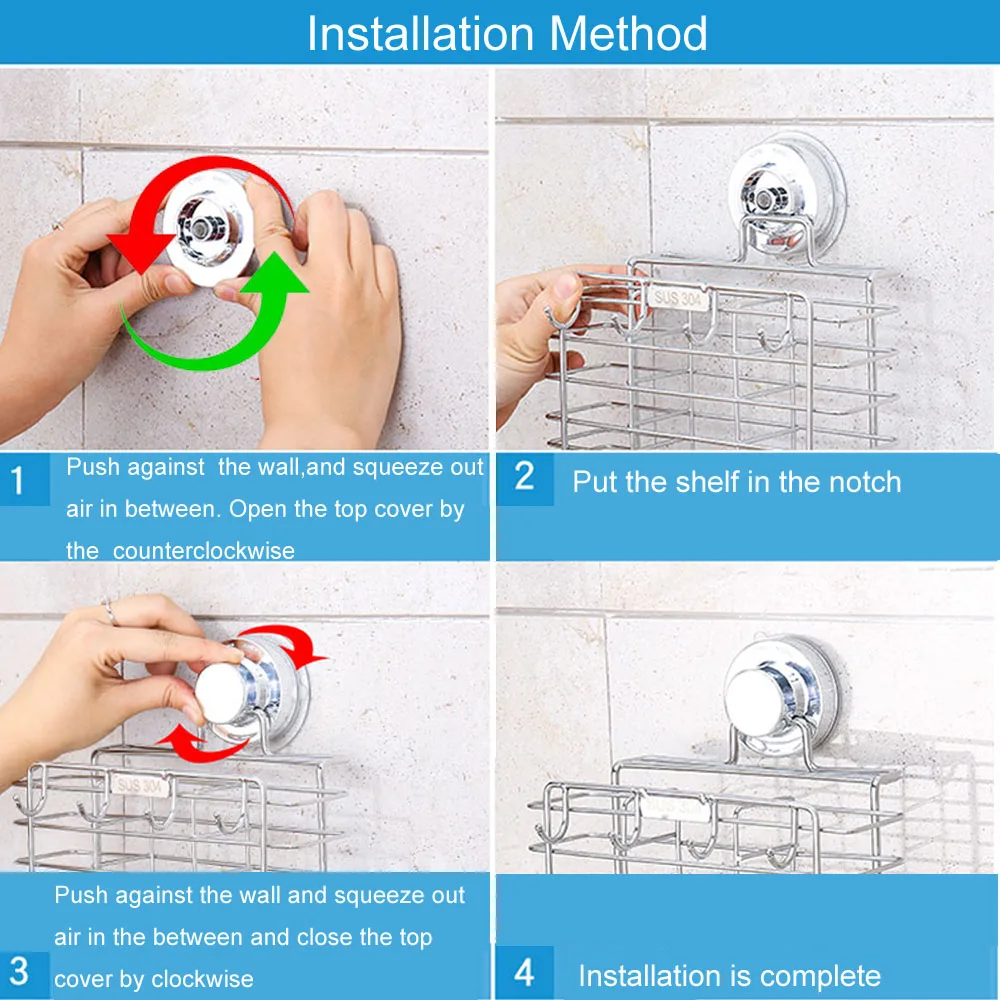 Installation Method

SUS 304

1 Push against the wall,and squeeze out air in between. Open the top cover by the counterclockwise

2 Put the shelf in the notch

SUS 304

3 Push against the wall and squeeze out air in the between and close the top cover by clockwise

4 Installation is complete