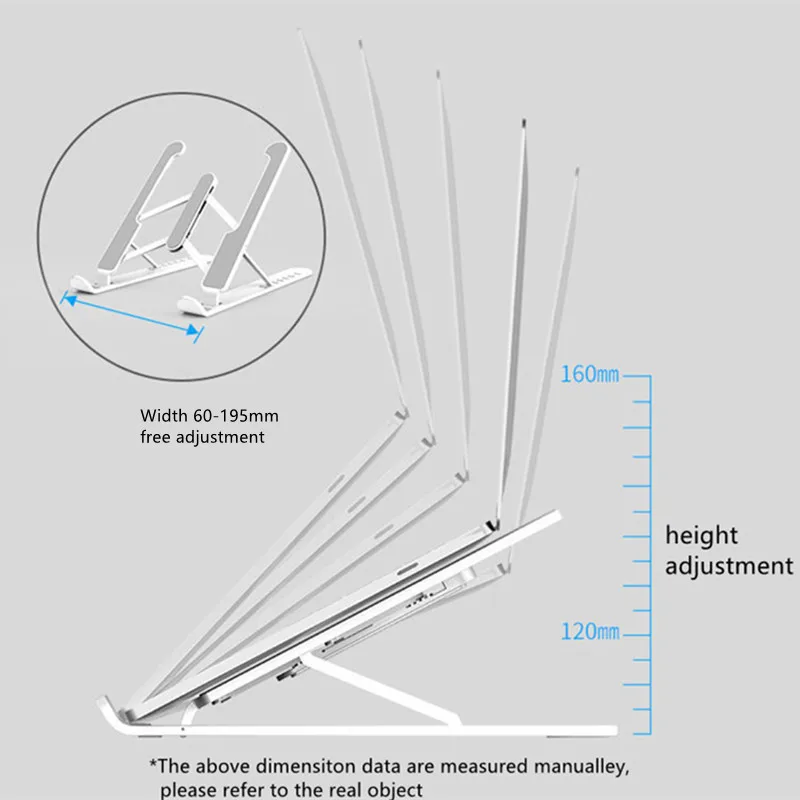 Width 60-195mm
free adjustment

160mm

height
adjustment

120mm

*The above dimensiton data are measured manualley, please refer to the real object