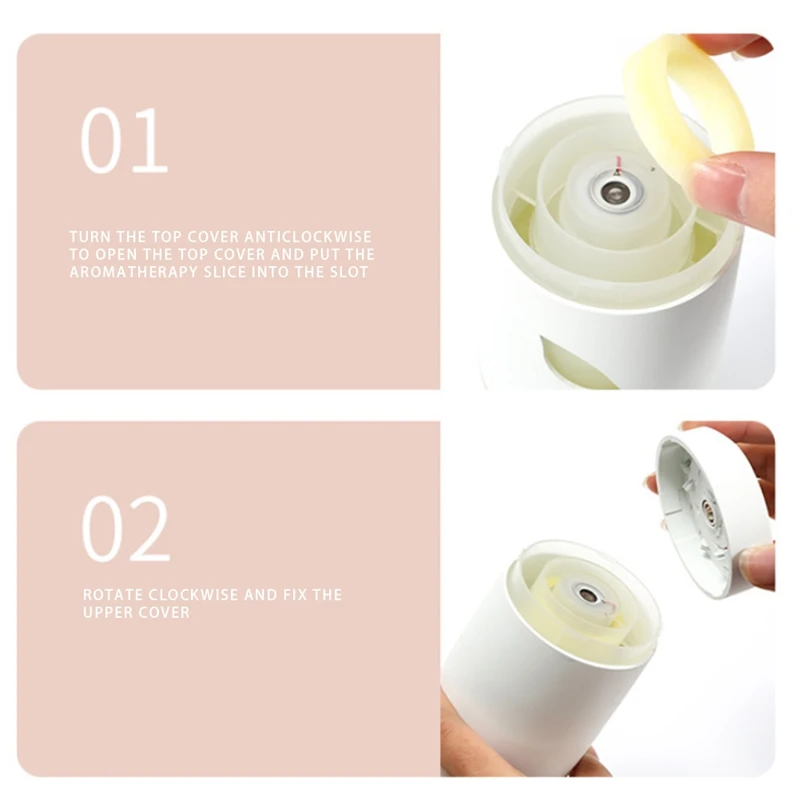 01

TURN THE TOP COVER ANTICLOCKWISE TO OPEN THE TOP COVER AND PUT THE AROMATHERAPY SLICE INTO THE SLOT

02

ROTATE CLOCKWISE AND FIX THE UPPER COVER