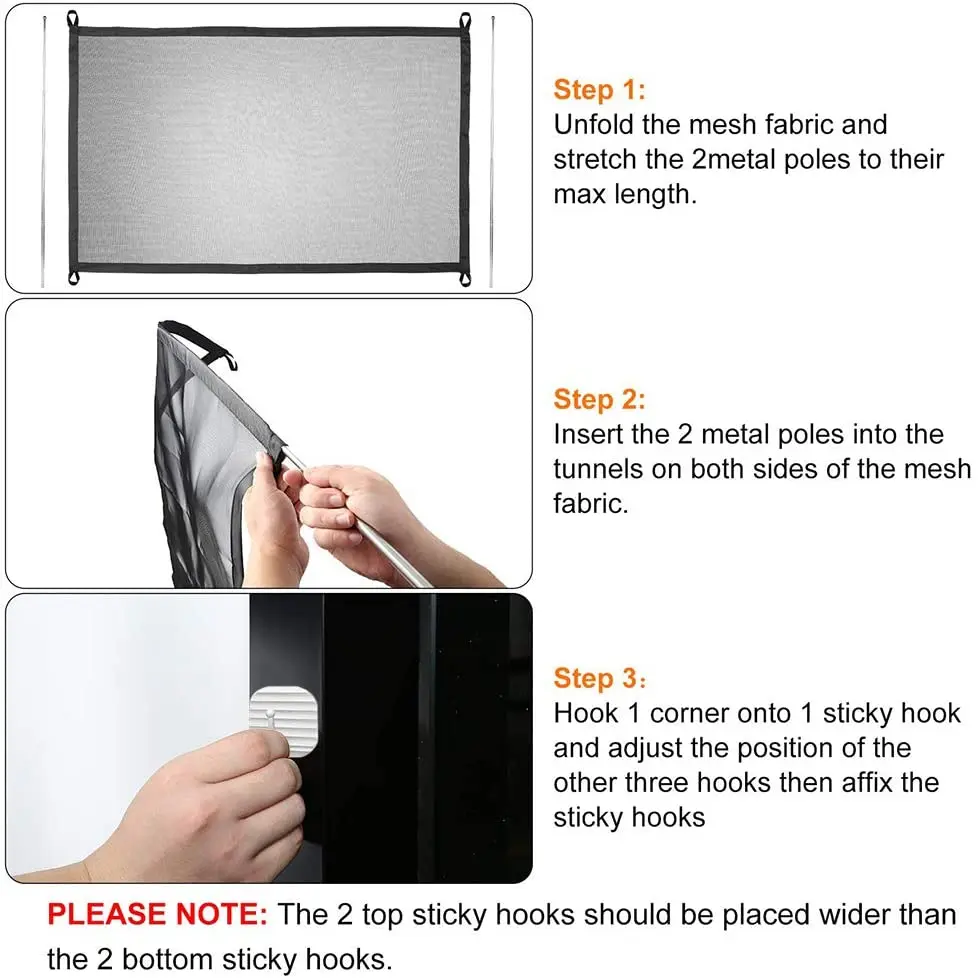 Step 1:
Unfold the mesh fabric and stretch the 2metal poles to their max length.

Step 2:
Insert the 2 metal poles into the tunnels on both sides of the mesh fabric.

Step 3:
Hook 1 corner onto 1 sticky hook and adjust the position of the other three hooks then affix the sticky hooks

PLEASE NOTE: The 2 top sticky hooks should be placed wider than the 2 bottom sticky hooks.