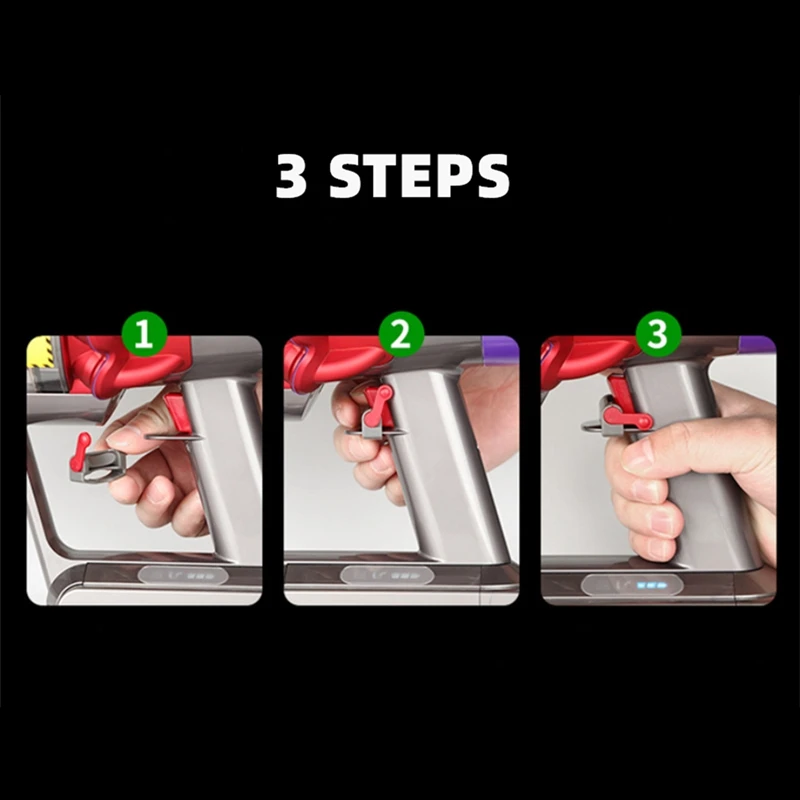 3 STEPS

1

2

3