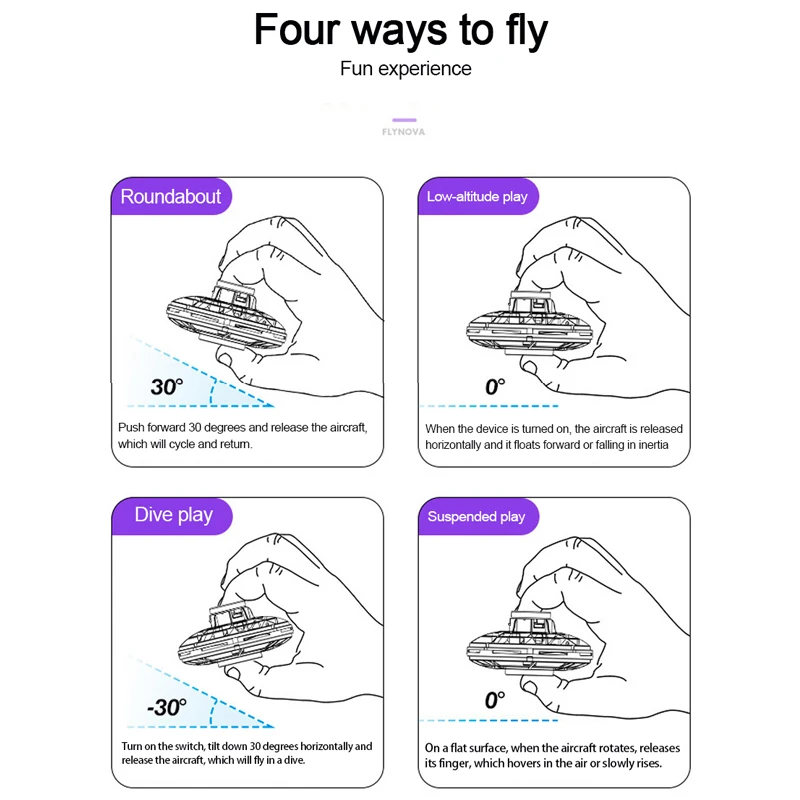 Four ways to fly

Fun experience

FLYNOVA

Roundabout

30°

Push forward 30 degrees and release the aircraft, which will cycle and return.

Low-altitude play

0°

When the device is turned on, the aircraft is released horizontally and it floats forward or falling in inertia

Dive play

-30°

Turn on the switch, tilt down 30 degrees horizontally and release the aircraft, which will fly in a dive.

Suspended play

0°

On a flat surface, when the aircraft rotates, releases its finger, which hovers in the air or slowly rises.