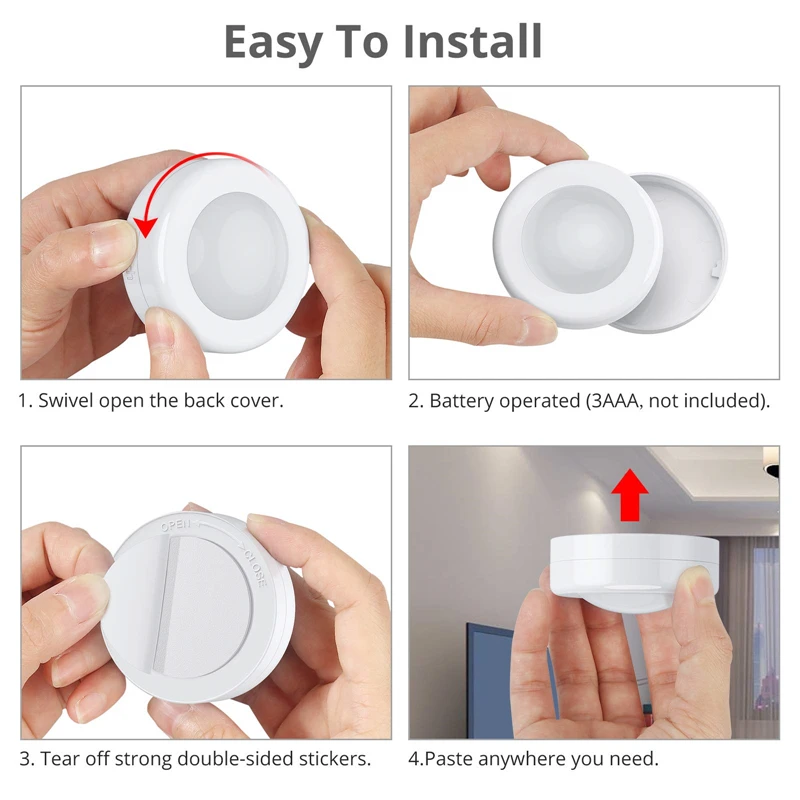 Easy To Install

1. Swivel open the back cover.

2. Battery operated (3AAA, not included).

OPEN

CLOSE

3. Tear off strong double-sided stickers.

4.Paste anywhere you need.