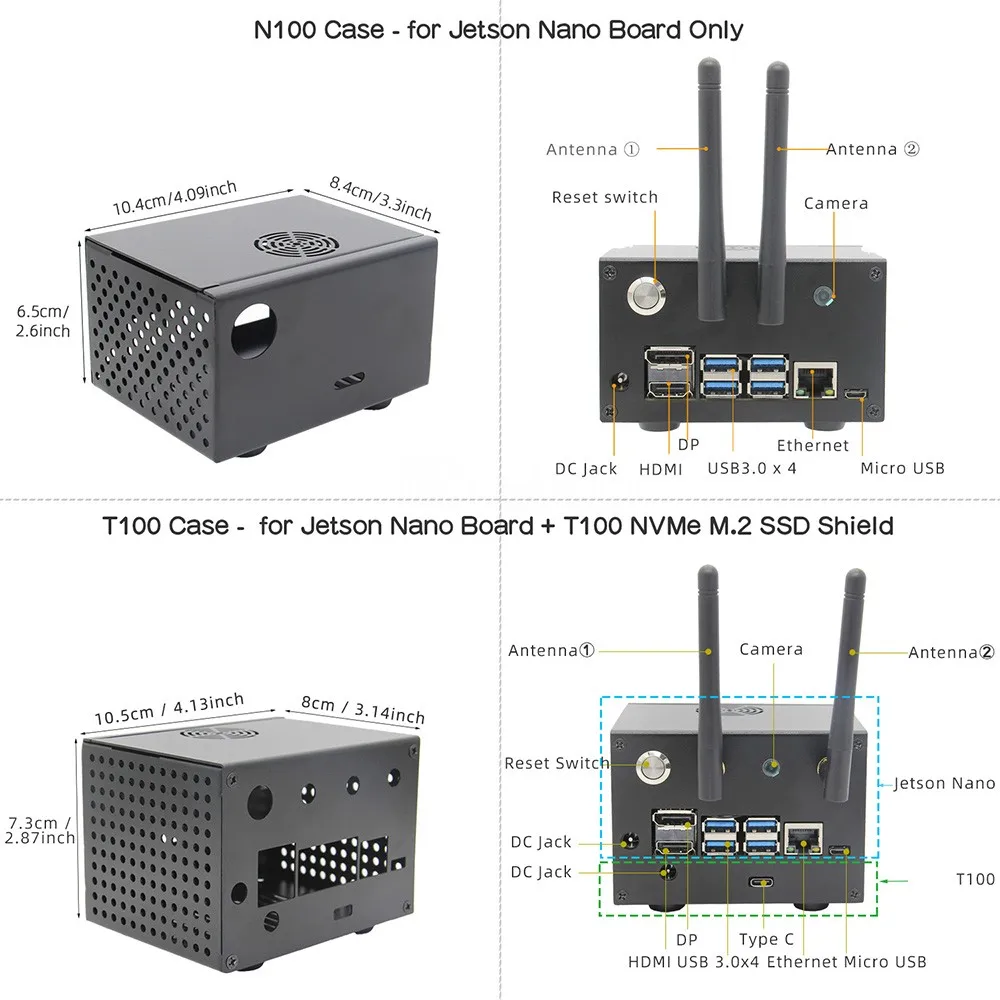 N100 Case - for Jetson Nano Board Only

10.4cm/4.09inch
8.4cm/3.3inch
6.5cm/ 2.6inch

Antenna ①
Antenna ②
Reset switch
Camera
DC Jack
HDMI
DP
USB3.0 x 4
Ethernet
Micro USB

T100 Case - for Jetson Nano Board + T100 NVMe M.2 SSD Shield

10.5cm / 4.13inch
8cm / 3.14inch
7.3cm / 2.87inch

Antenna①
Camera
Antenna②
Reset Switch
Jetson Nano
DC Jack
DC Jack
T100
DP
Type C
HDMI USB 3.0x4 Ethernet Micro USB