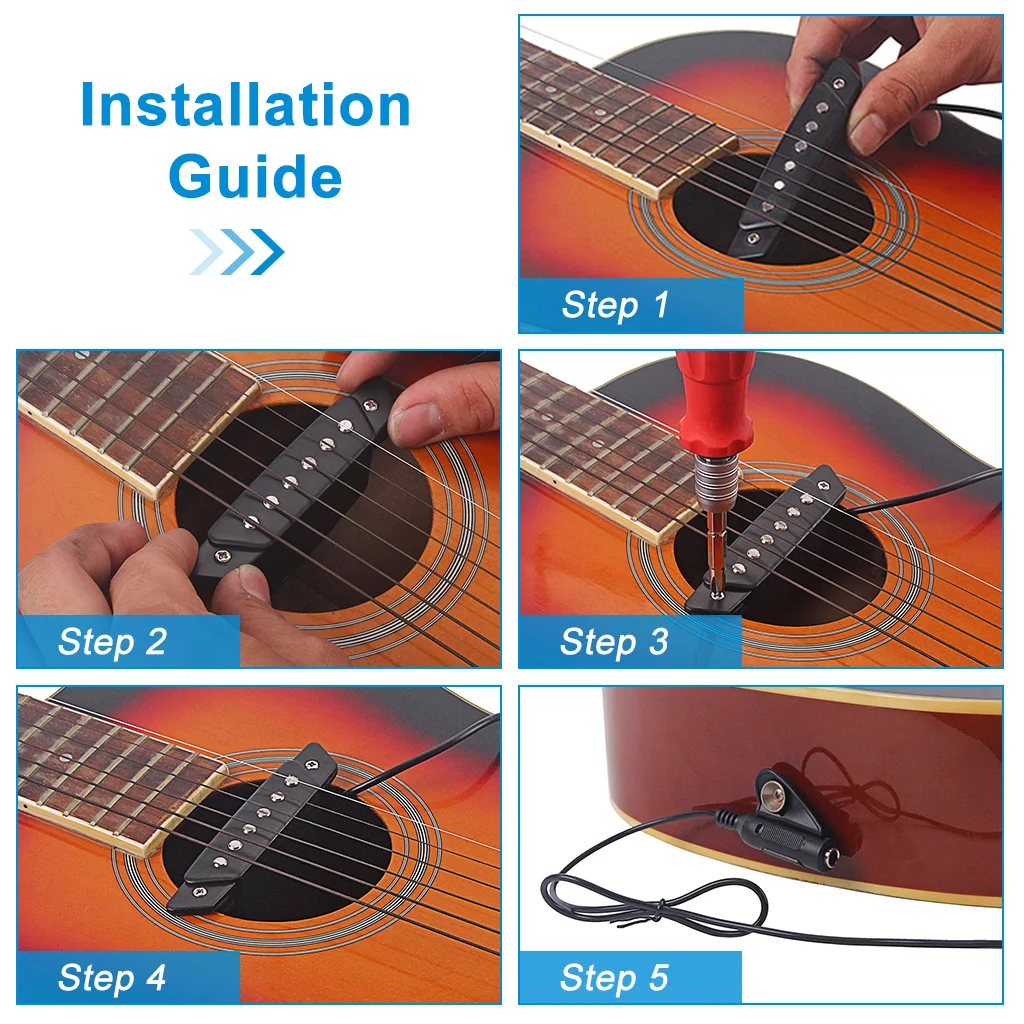 Installation Guide

Step 1

Step 2

Step 3

Step 4

Step 5